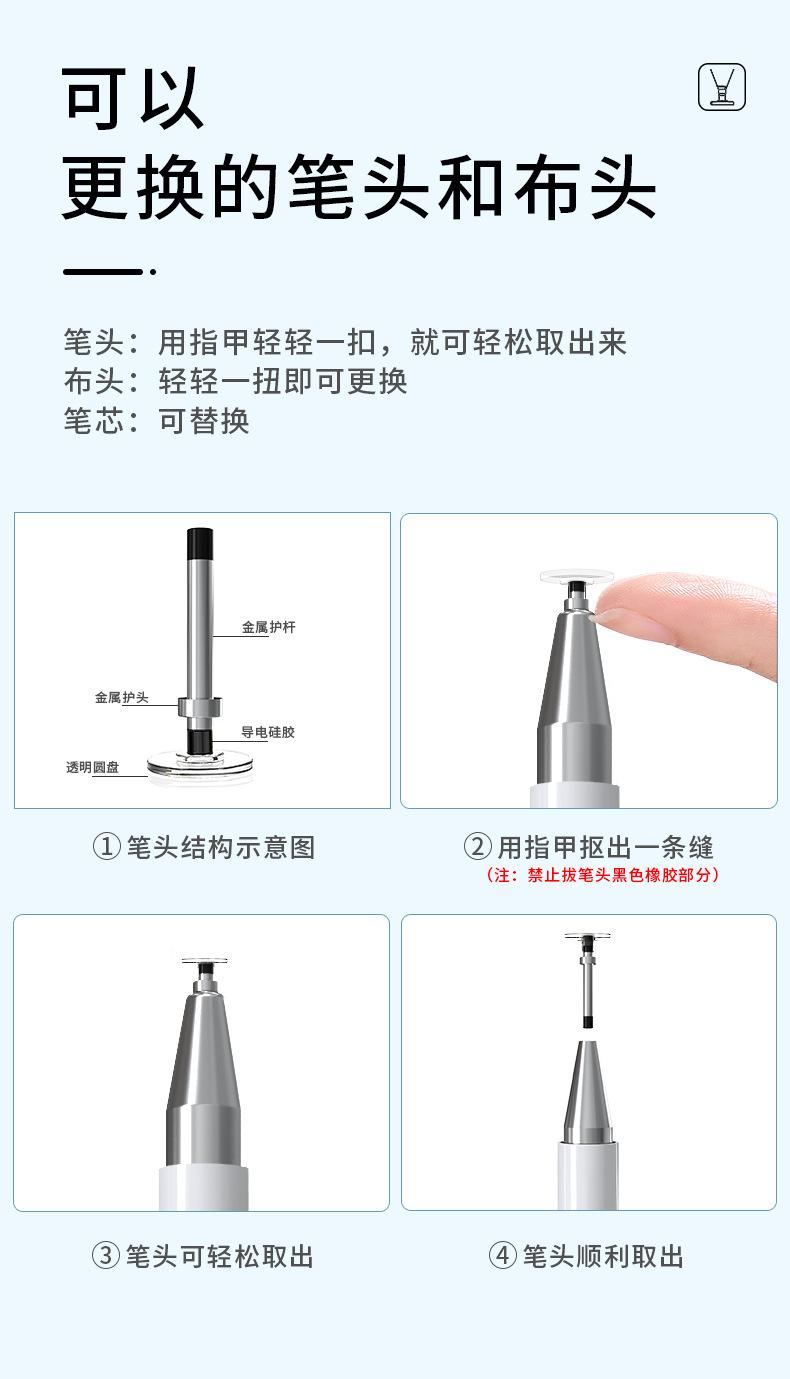 可以
更换的笔头和布头

笔头：用指甲轻轻一扣，就可轻松取出来
布头：轻轻一扭即可更换
笔芯：可替换

金属护杆
金属护头
导电硅胶
透明圆盘

① 笔头结构示意图

② 用指甲抠出一条缝
（注：禁止拔笔头黑色橡胶部分）

③ 笔头可轻松取出

④ 笔头顺利取出