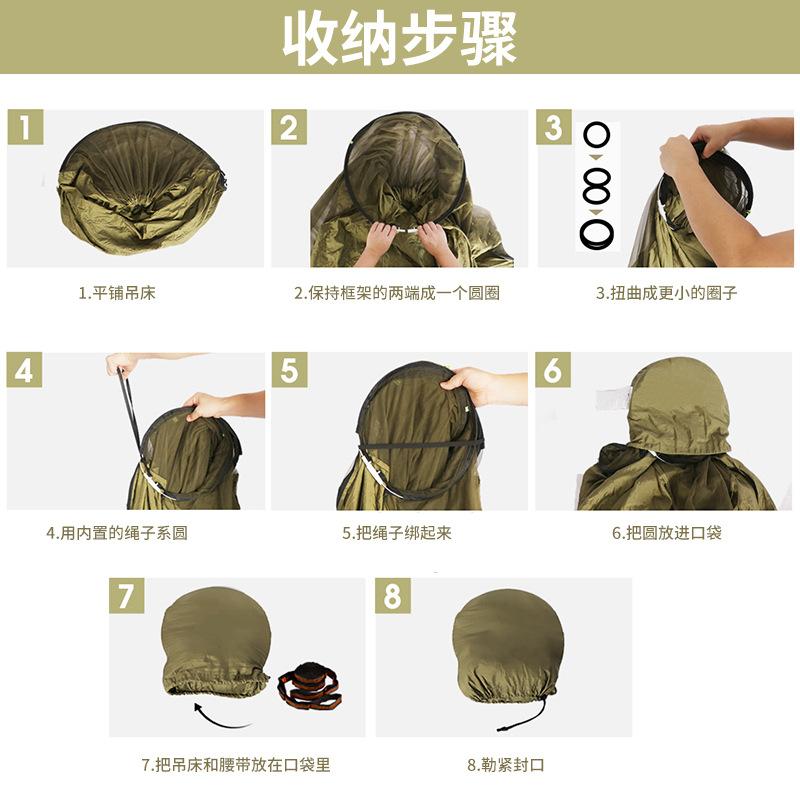 收纳步骤

1

1.平铺吊床

2

2.保持框架的两端成一个圆圈

3

3.扭曲成更小的圈子

4

4.用内置的绳子系圆

5

5.把绳子绑起来

6

6.把圆放进口袋

7

7.把吊床和腰带放在口袋里

8

8.勒紧封口