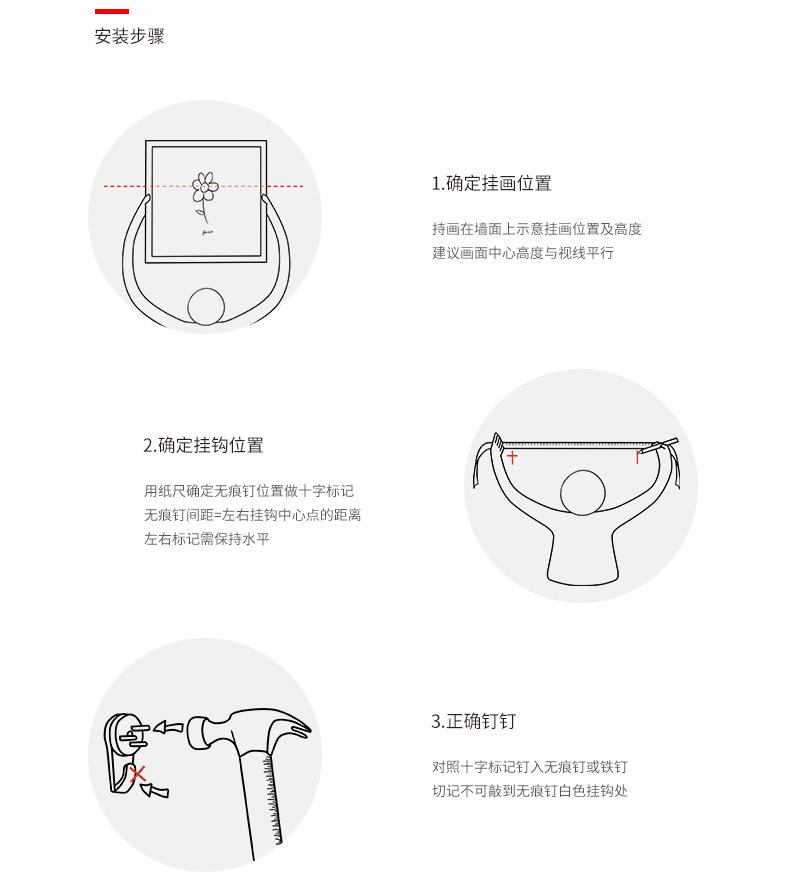 安装步骤

1.确定挂画位置

持画在墙面上示意挂画位置及高度
建议画面中心高度与视线平行

2.确定挂钩位置

用纸尺确定无痕钉位置做十字标记
无痕钉间距=左右挂钩中心点的距离
左右标记需保持水平

3.正确钉钉

对照十字标记钉入无痕钉或铁钉
切记不可敲到无痕钉白色挂钩处