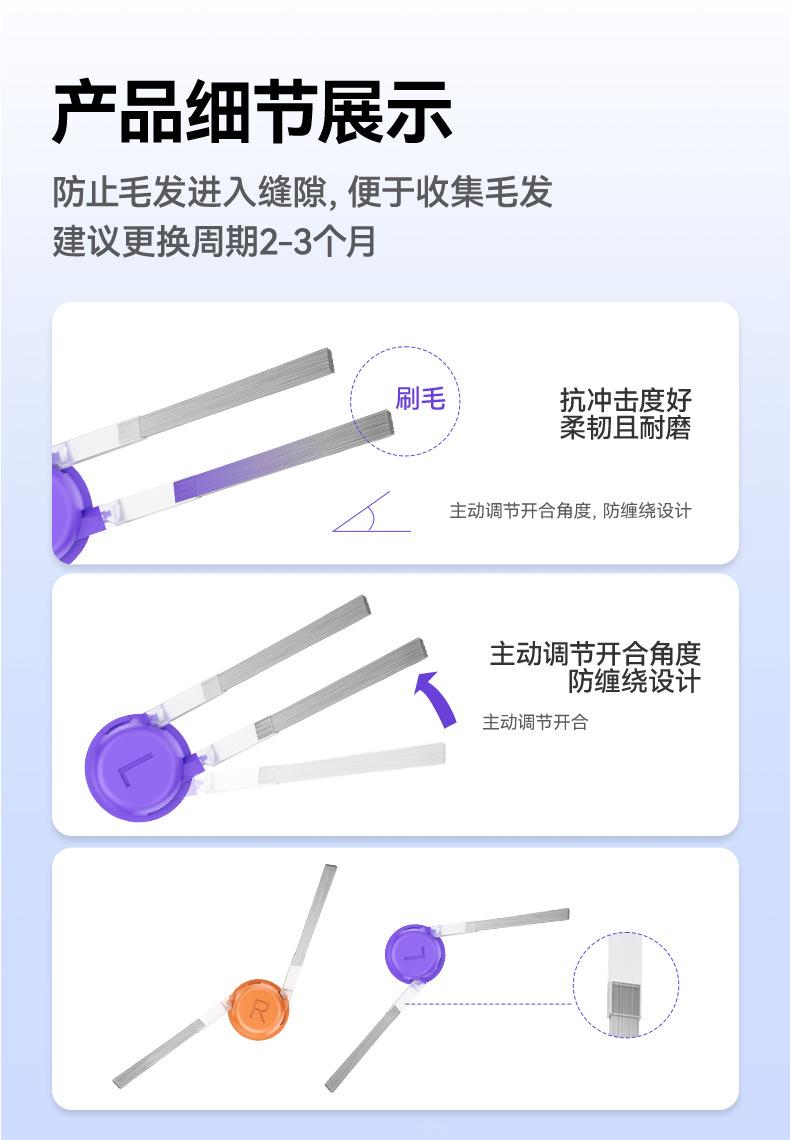 产品细节展示

防止毛发进入缝隙, 便于收集毛发
建议更换周期2-3个月

刷毛

抗冲击度好
柔韧且耐磨

主动调节开合角度, 防缠绕设计

主动调节开合角度
防缠绕设计

主动调节开合

L

R

L