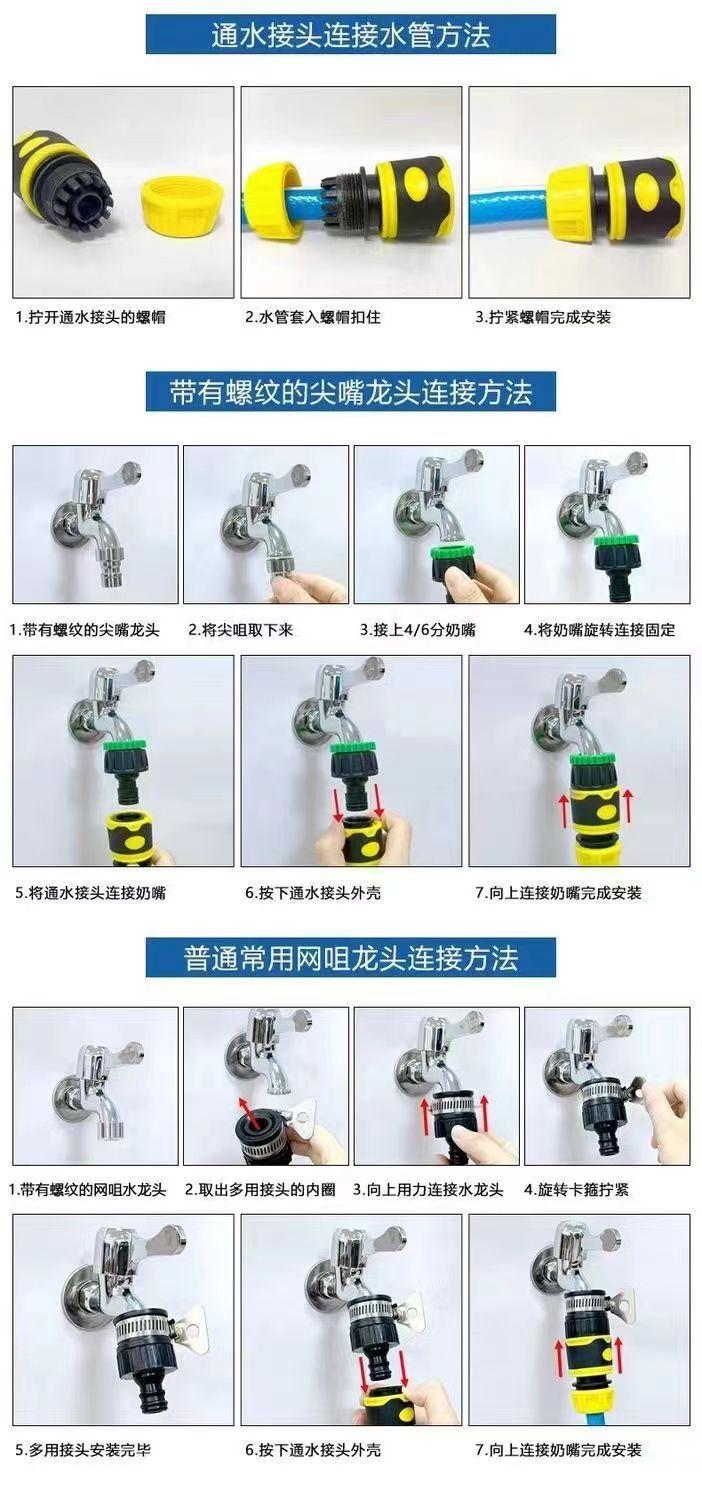 通水接头连接水管方法

1.拧开通水接头的螺帽

2.水管套入螺帽扣住

3.拧紧螺帽完成安装

带有螺纹的尖嘴龙头连接方法

1.带有螺纹的尖嘴龙头

2.将尖咀取下来

3.接上4/6分奶嘴

4.将奶嘴旋转连接固定

5.将通水接头连接奶嘴

6.按下通水接头外壳

7.向上连接奶嘴完成安装

普通常用网咀龙头连接方法

1.带有螺纹的网咀水龙头

2.取出多用接头的内圈

3.向上用力连接水龙头

4.旋转卡箍拧紧

5.多用接头安装完毕

6.按下通水接头外壳

7.向上连接奶嘴完成安装