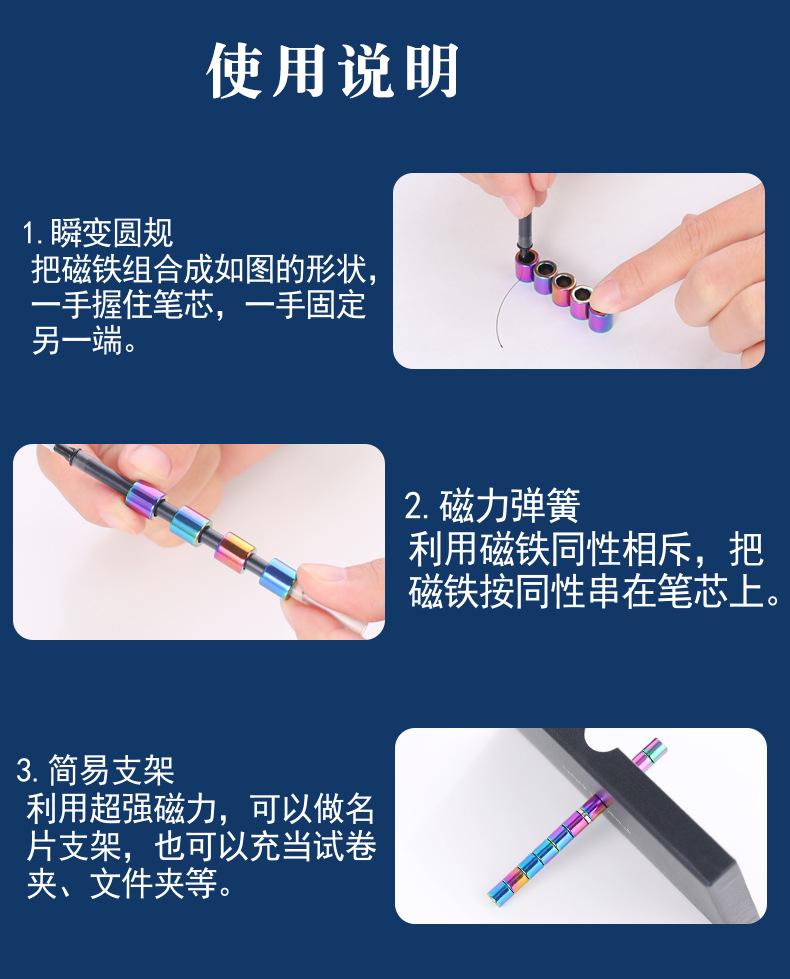 使用说明

1. 瞬变圆规
把磁铁组合成如图的形状，一手握住笔芯，一手固定另一端。

2. 磁力弹簧
利用磁铁同性相斥，把磁铁按同性串在笔芯上。

3. 简易支架
利用超强磁力，可以做名片支架，也可以充当试卷夹、文件夹等。