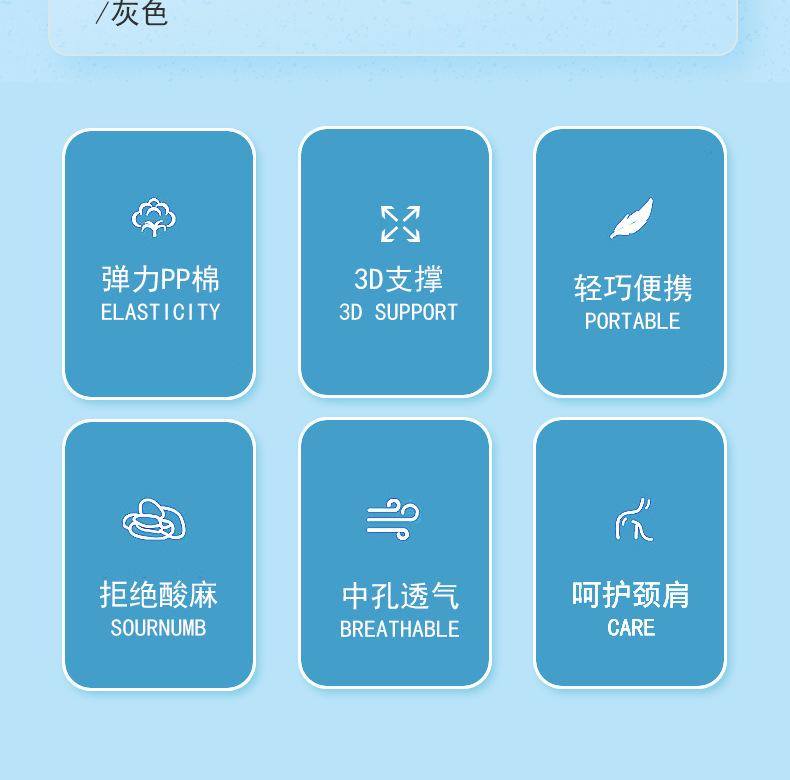 /灰色

弹力PP棉
ELASTICITY

3D支撑
3D SUPPORT

轻巧便携
PORTABLE

拒绝酸麻
SOURNUMB

中孔透气
BREATHABLE

呵护颈肩
CARE