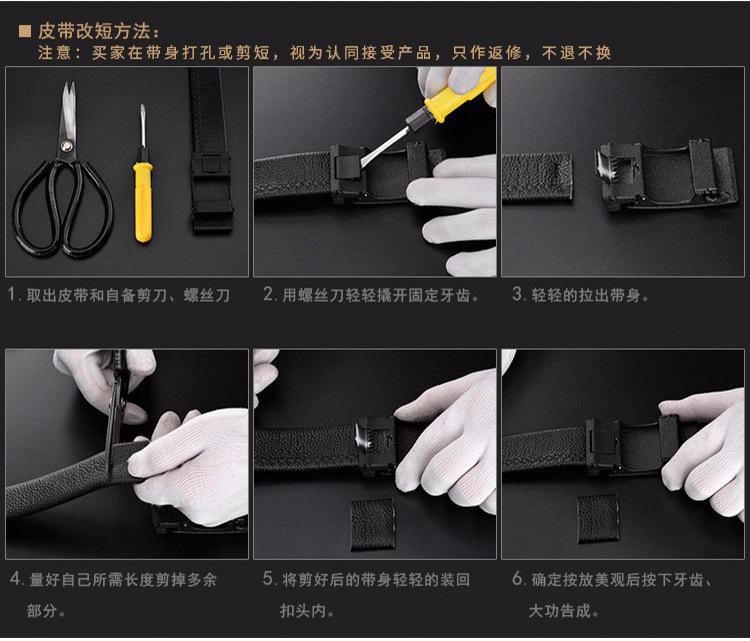 ■ 皮带改短方法：
注意：买家在带身打孔或剪短，视为认同接受产品，只作返修，不退不换

1. 取出皮带和自备剪刀、螺丝刀

2. 用螺丝刀轻轻撬开固定牙齿。

3. 轻轻的拉出带身。

4. 量好自己所需长度剪掉多余部分。

5. 将剪好后的带身轻轻的装回扣头内。

6. 确定按放美观后按下牙齿、大功告成。