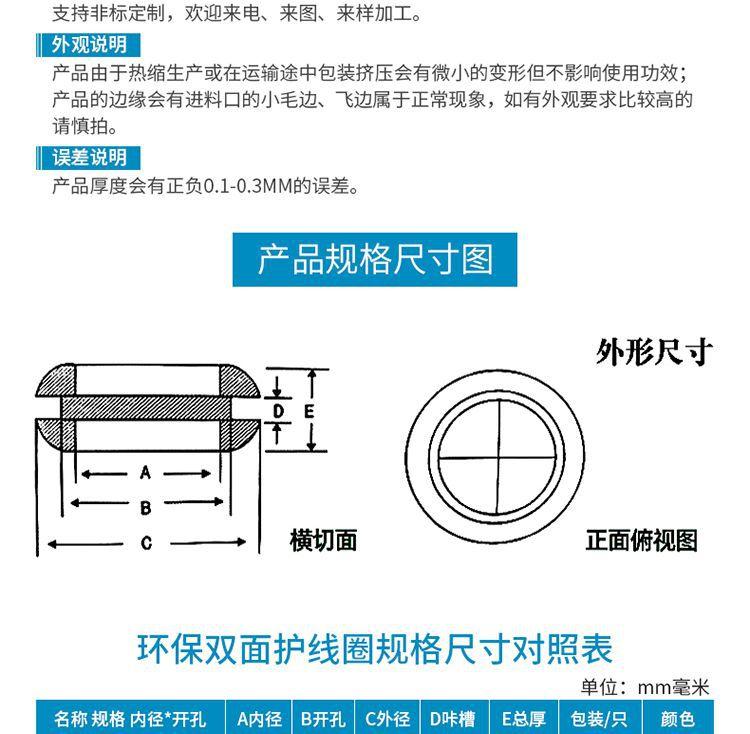 支持非标定制，欢迎来电、来图、来样加工。

外观说明
产品由于热缩生产或在运输途中包装挤压会有微小的变形但不影响使用功效；产品的边缘会有进料口的小毛边、飞边属于正常现象，如有外观要求比较高的请慎拍。

误差说明
产品厚度会有正负0.1-0.3MM的误差。

产品规格尺寸图

外形尺寸

D E

A
B
C

横切面

正面俯视图

环保双面护线圈规格尺寸对照表

单位：mm毫米

| 名称 规格 内径*开孔 | A内径 | B开孔 | C外径 | D咔槽 | E总厚 | 包装/只 | 颜色 |
|---|---|---|---|---|---|---|---|