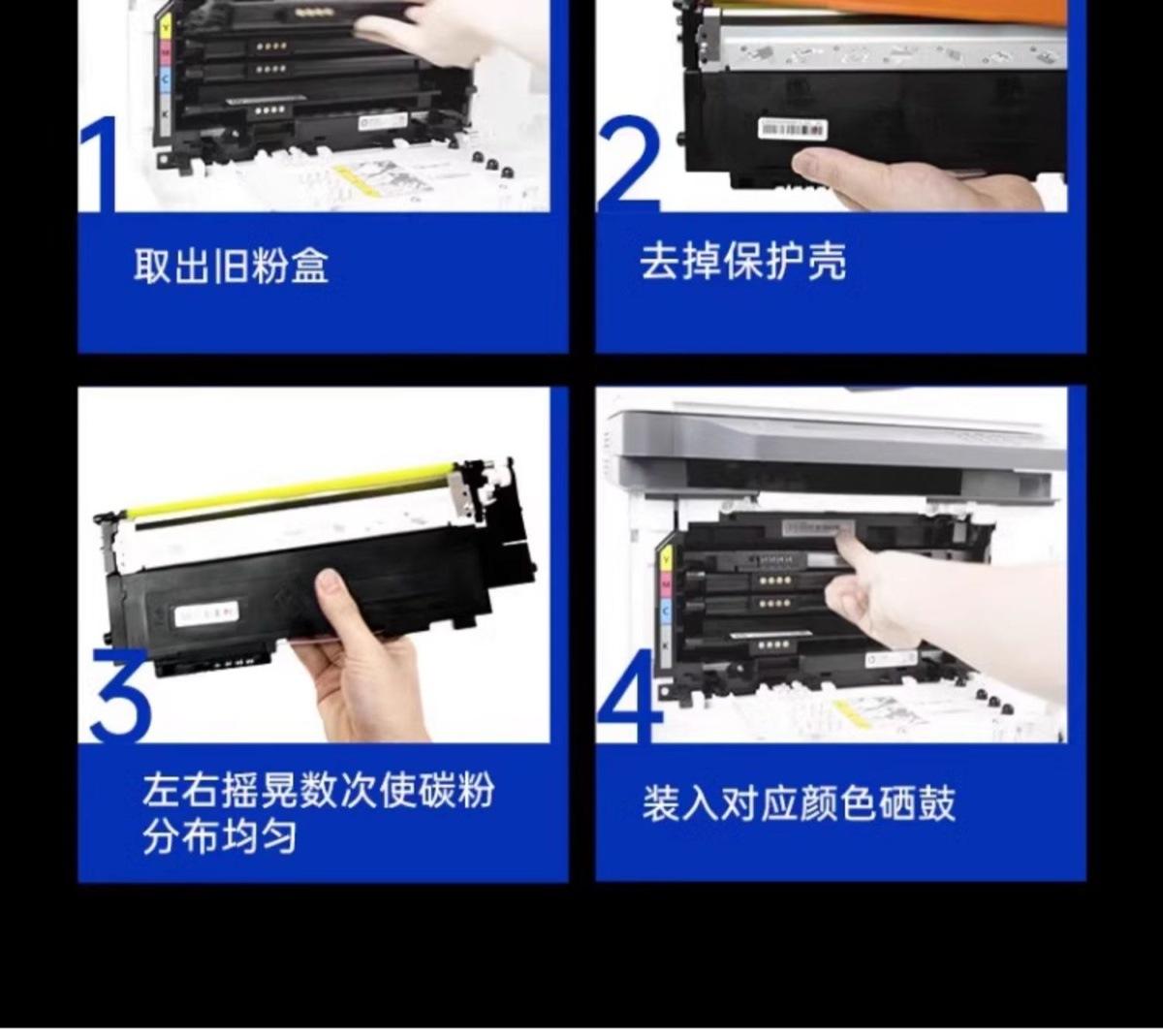 1

取出旧粉盒

2

去掉保护壳

3

左右摇晃数次使碳粉分布均匀

4

装入对应颜色硒鼓