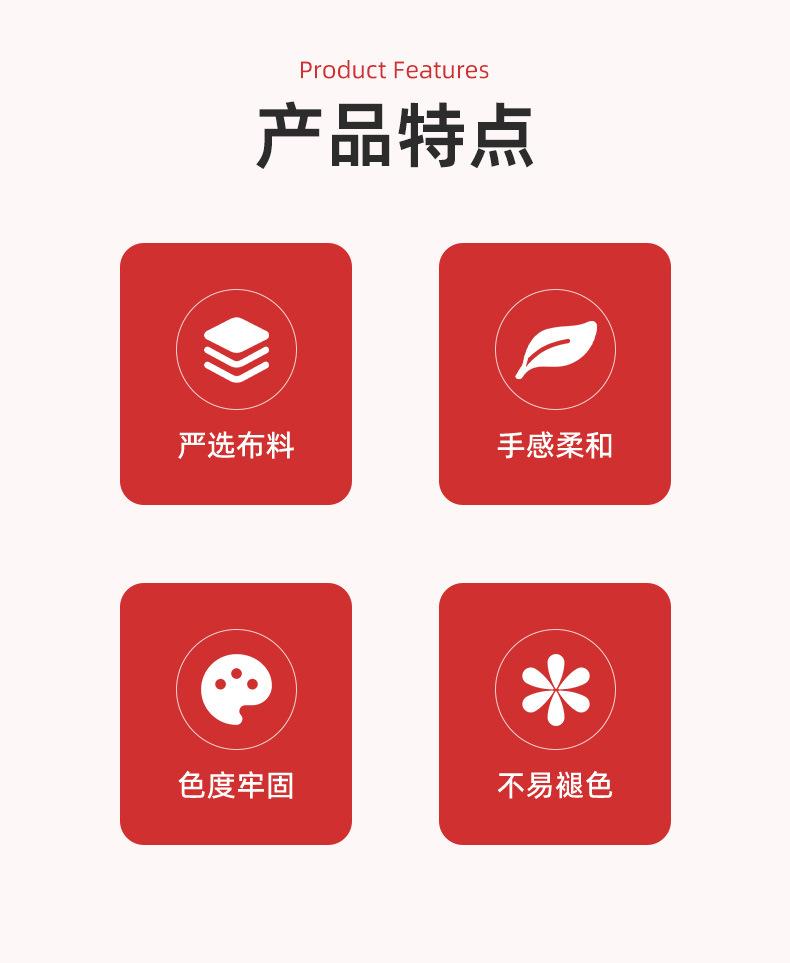 Product Features

产品特点

严选布料

手感柔和

色度牢固

不易褪色