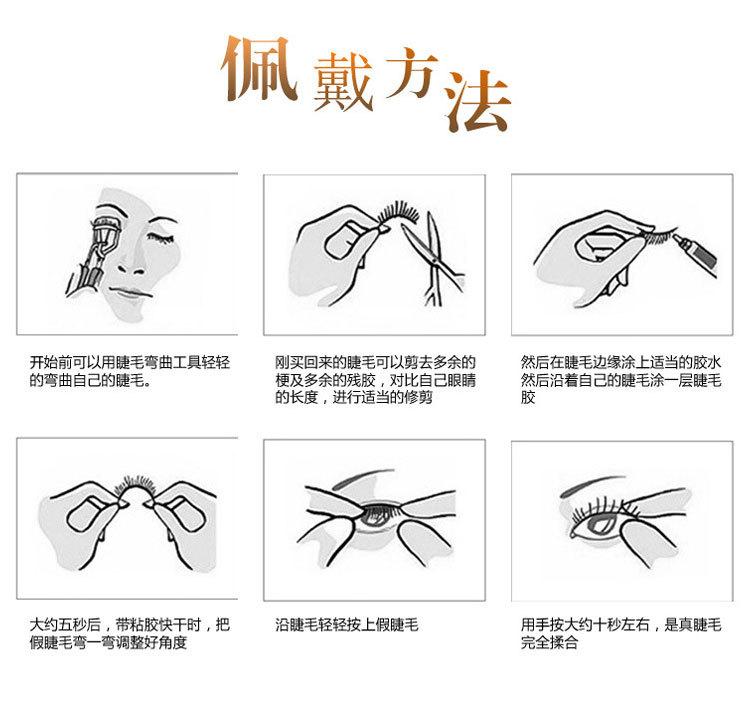 佩戴方法

开始前可以用睫毛弯曲工具轻轻的弯曲自己的睫毛。

刚买回来的睫毛可以剪去多余的梗及多余的残胶，对比自己眼睛的长度，进行适当的修剪

然后在睫毛边缘涂上适当的胶水然后沿着自己的睫毛涂一层睫毛胶

大约五秒后，带粘胶快干时，把假睫毛弯一弯调整好角度

沿睫毛轻轻按上假睫毛

用手按大约十秒左右，是真睫毛完全揉合