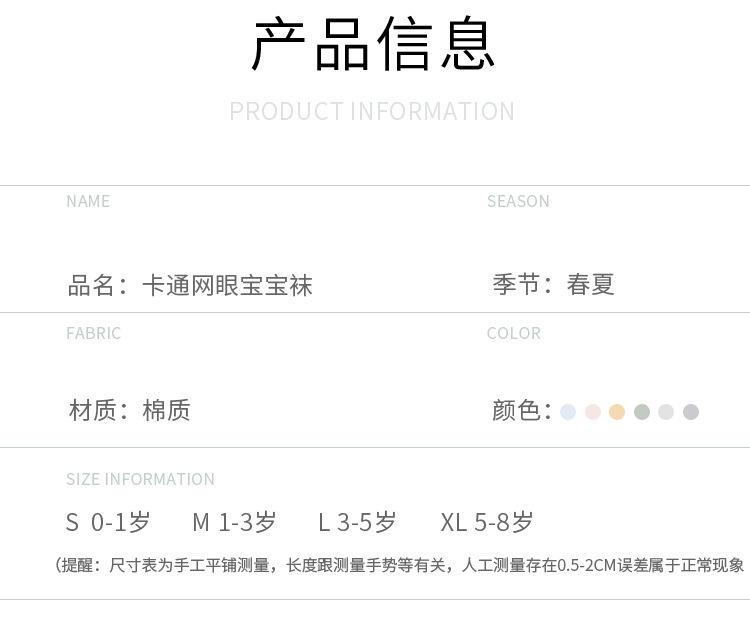 产品信息

PRODUCT INFORMATION

NAME

品名：卡通网眼宝宝袜

SEASON

季节：春夏

FABRIC

材质：棉质

COLOR

颜色：

SIZE INFORMATION

S 0-1岁 M 1-3岁 L 3-5岁 XL 5-8岁

（提醒：尺寸表为手工平铺测量，长度跟测量手势等有关，人工测量存在0.5-2CM误差属于正常现象