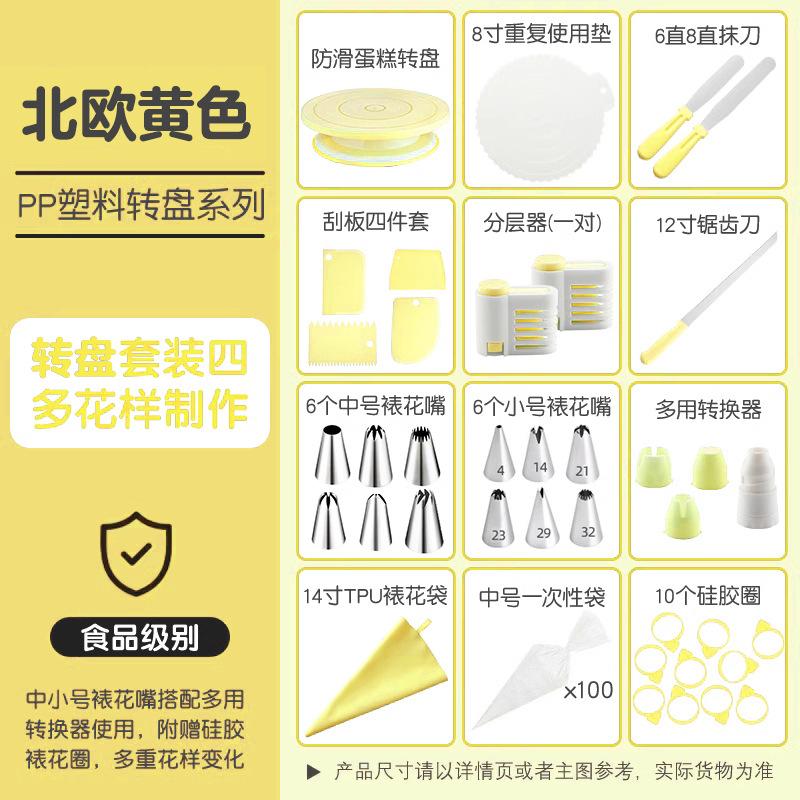 北欧黄色

PP塑料转盘系列

转盘套装四
多花样制作

食品级别

中小号裱花嘴搭配多用转换器使用，附赠硅胶裱花圈，多重花样变化

防滑蛋糕转盘

8寸重复使用垫

6直8直抹刀

刮板四件套

分层器(一对)

12寸锯齿刀

6个中号裱花嘴

6个小号裱花嘴

4 14 21 23 29 32

多用转换器

14寸TPU裱花袋

中号一次性袋

×100

10个硅胶圈

▶ 产品尺寸请以详情页或者主图参考，实际货物为准