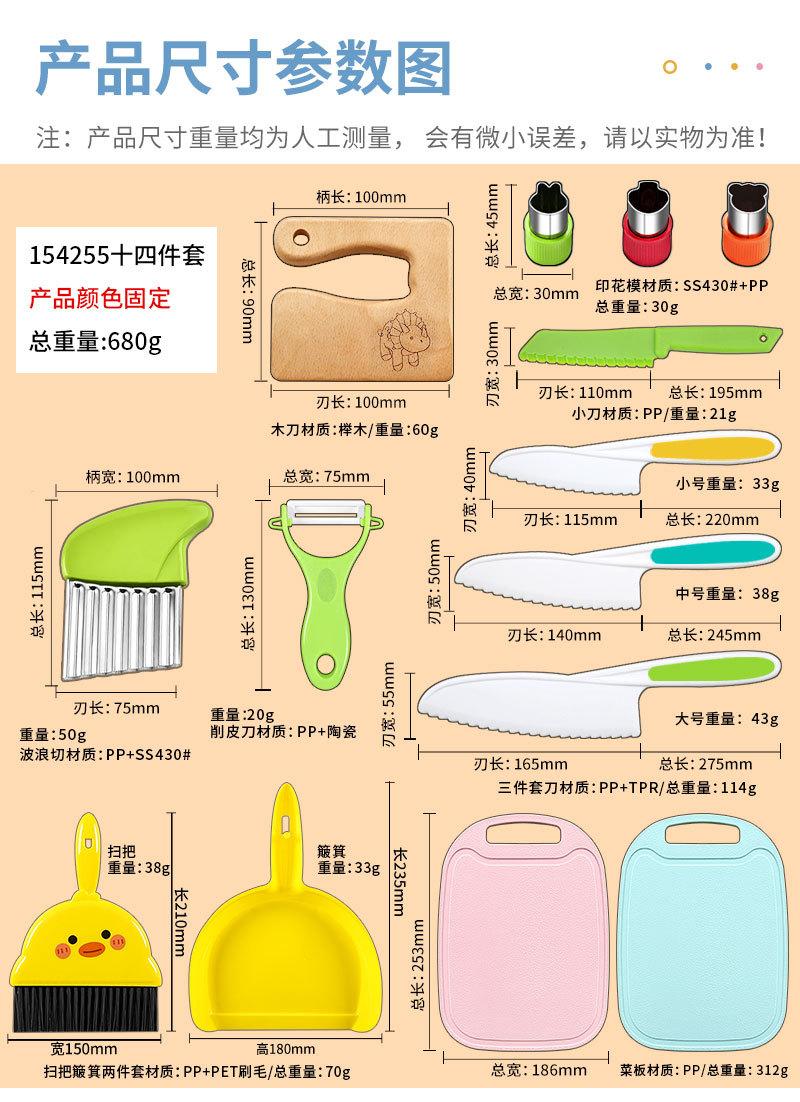 产品尺寸参数图

注：产品尺寸重量均为人工测量，会有微小误差，请以实物为准！

154255十四件套
产品颜色固定
总重量:680g

柄长：100mm
总长：90mm
刃长：100mm
木刀材质：榉木/重量：60g

总长：45mm
总宽：30mm
印花模材质：SS430#+PP
总重量：30g

刃宽：30mm
刃长：110mm
总长：195mm
小刀材质：PP/重量：21g

刃宽：40mm
小号重量：33g
刃长：115mm
总长：220mm

刃宽：50mm
中号重量：38g
刃长：140mm
总长：245mm

刃宽：55mm
大号重量：43g
刃长：165mm
总长：275mm
三件套刀材质：PP+TPR/总重量：114g

柄宽：100mm
总长：115mm
刃长：75mm
重量：50g
波浪切材质：PP+SS430#

总宽：75mm
总长：130mm
重量：20g
削皮刀材质：PP+陶瓷

扫把
重量：38g
长210mm
宽150mm

簸箕
重量：33g
长235mm
高180mm
扫把簸箕两件套材质：PP+PET刷毛/总重量：70g

总长：253mm
总宽：186mm
菜板材质：PP/总重量：312g