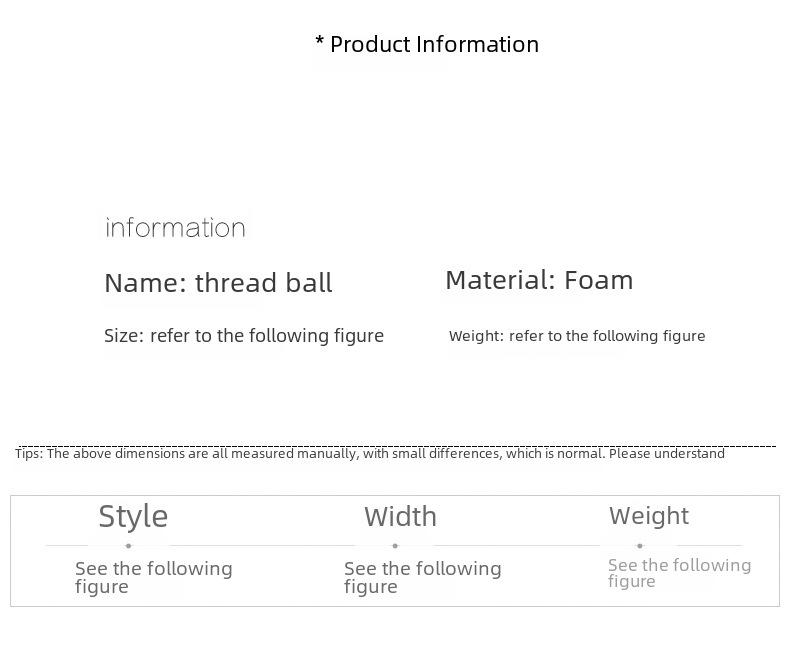 * Product Information

information

Name: thread ball

Material: Foam

Size: refer to the following figure

Weight: refer to the following figure

Tips: The above dimensions are all measured manually, with small differences, which is normal. Please understand

| Style | Width | Weight |
|---|---|---|
| See the following figure | See the following figure | See the following figure |