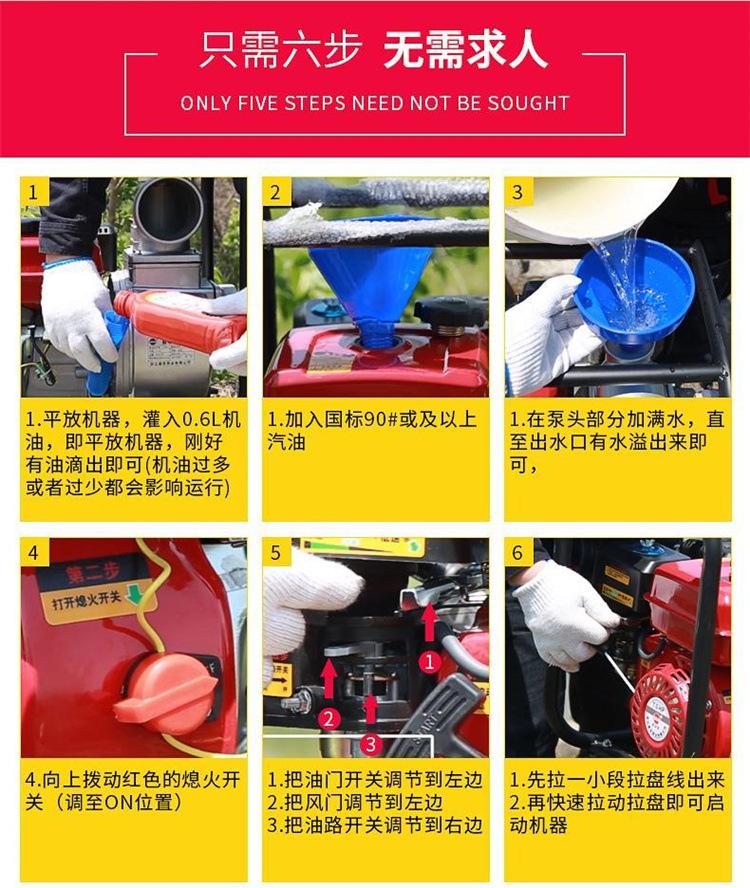 只需六步 无需求人

ONLY FIVE STEPS NEED NOT BE SOUGHT

1

1.平放机器，灌入0.6L机油，即平放机器，刚好有油滴出即可(机油过多或者过少都会影响运行)

2

1.加入国标90#或及以上汽油

3

1.在泵头部分加满水，直至出水口有水溢出来即可，

4

第二步

打开熄火开关

4.向上拨动红色的熄火开关（调至ON位置）

5

1

2

3

1.把油门开关调节到左边
2.把风门调节到左边
3.把油路开关调节到右边

6

1.先拉一小段拉盘线出来
2.再快速拉动拉盘即可启动机器