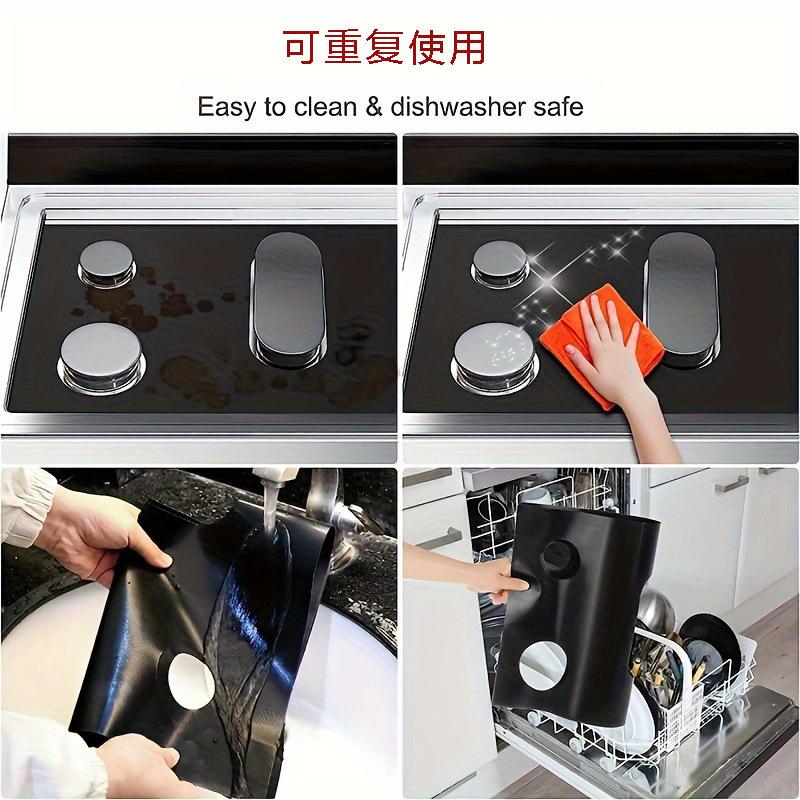 可重复使用

Easy to clean & dishwasher safe