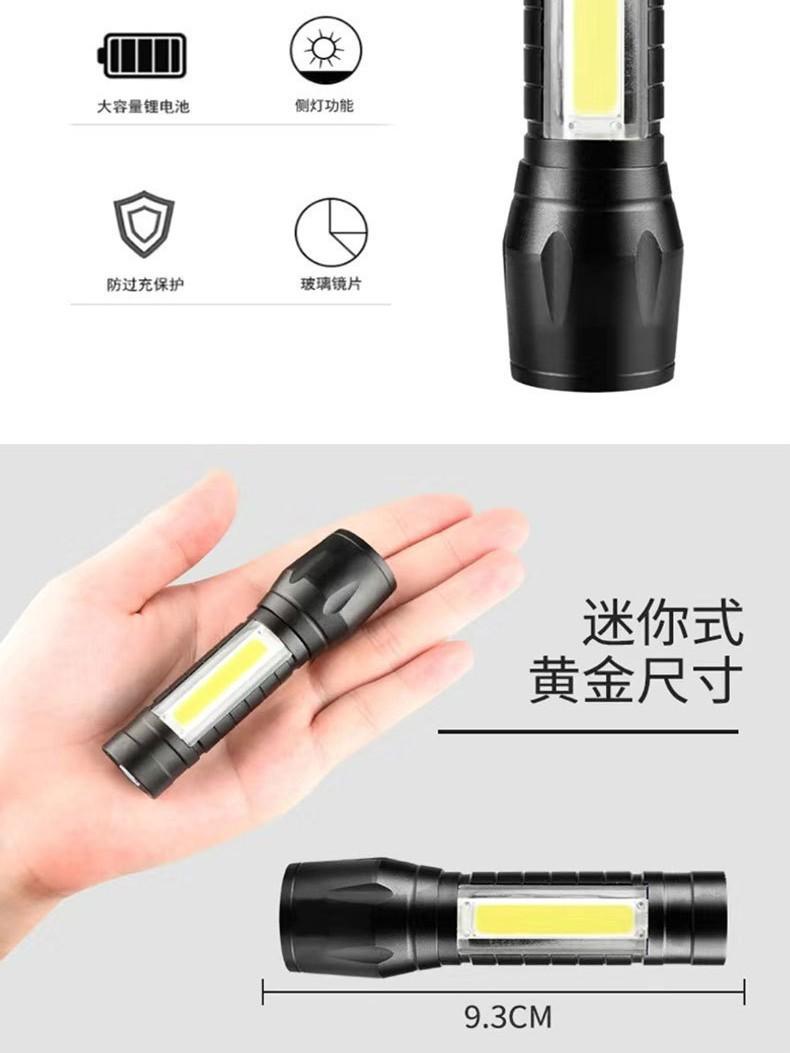 大容量锂电池

侧灯功能

防过充保护

玻璃镜片

迷你式
黄金尺寸

9.3CM