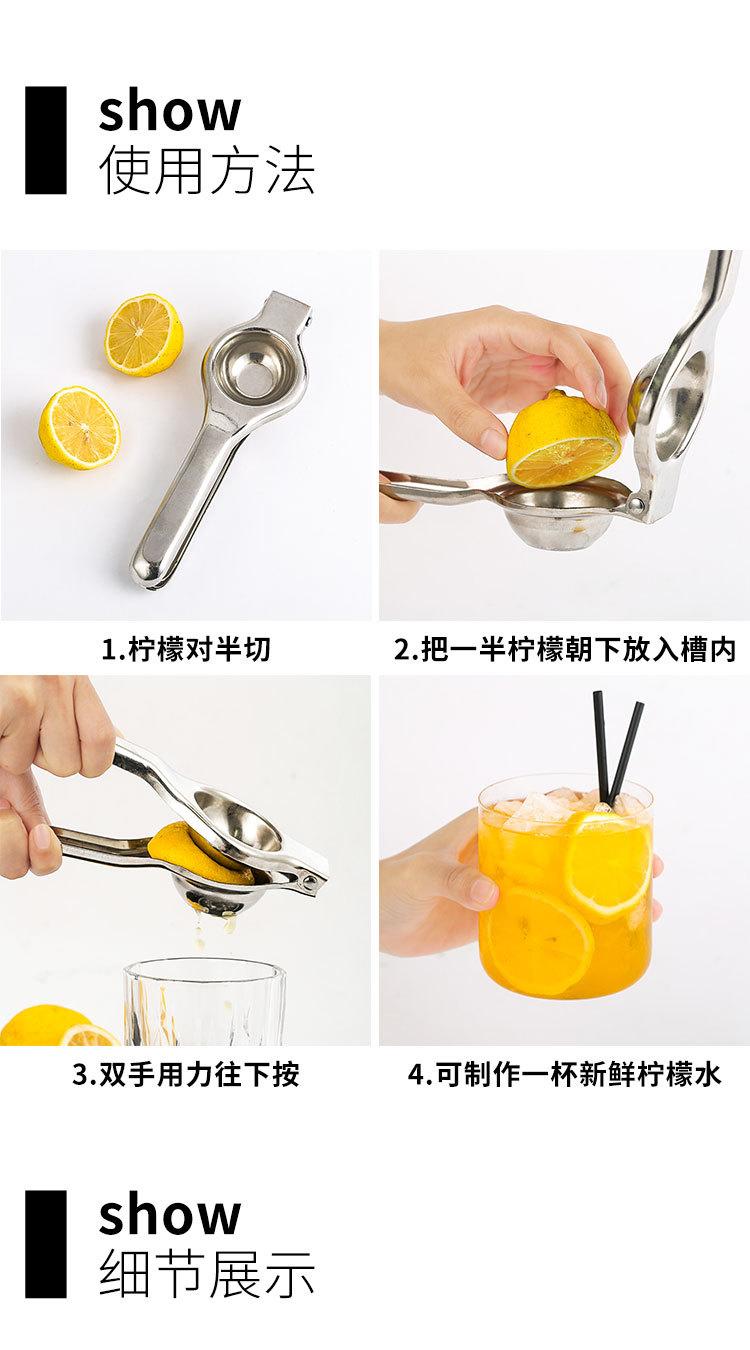 show
使用方法

1.柠檬对半切

2.把一半柠檬朝下放入槽内

3.双手用力往下按

4.可制作一杯新鲜柠檬水

show
细节展示