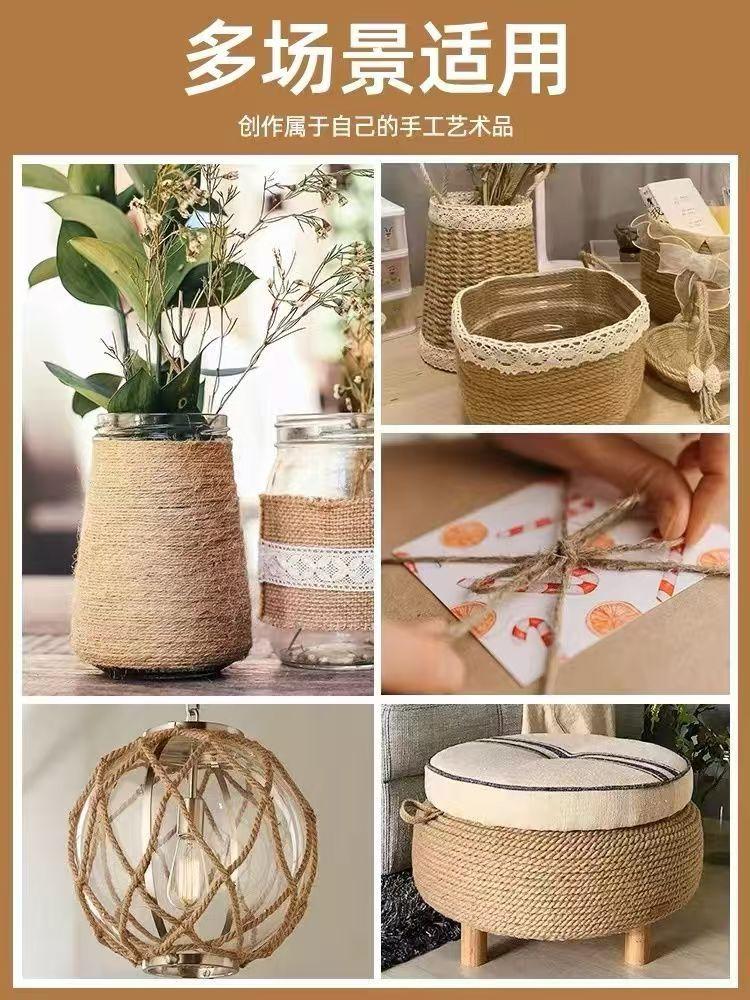 多场景适用

创作属于自己的手工艺术品