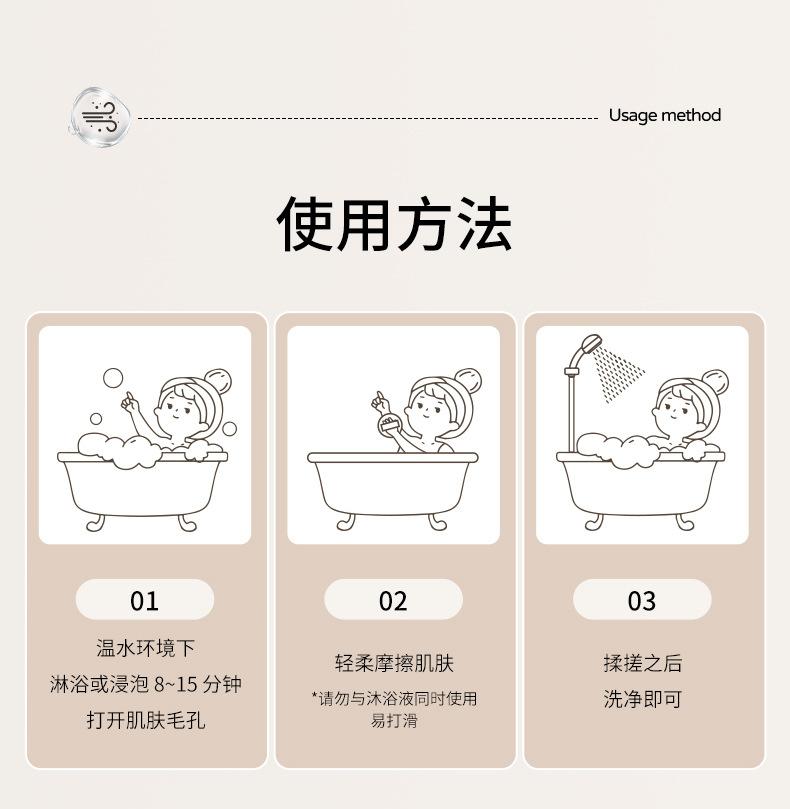 Usage method

使用方法

01

温水环境下
淋浴或浸泡 8~15 分钟
打开肌肤毛孔

02

轻柔摩擦肌肤
*请勿与沐浴液同时使用
易打滑

03

揉搓之后
洗净即可