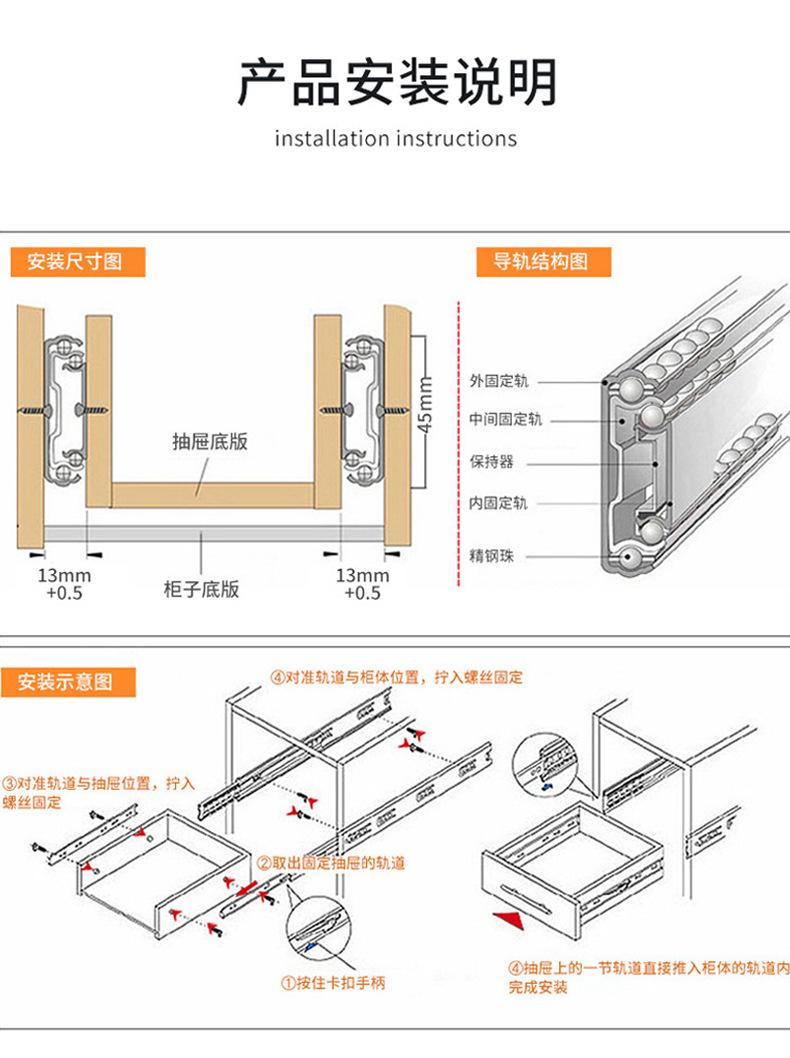 产品安装说明

installation instructions

安装尺寸图

抽屉底版

45mm

13mm
+0.5

柜子底版

13mm
+0.5

导轨结构图

外固定轨

中间固定轨

保持器

内固定轨

精钢珠

安装示意图

④对准轨道与柜体位置，拧入螺丝固定

③对准轨道与抽屉位置，拧入螺丝固定

②取出固定抽屉的轨道

①按住卡扣手柄

④抽屉上的一节轨道直接推入柜体的轨道内完成安装