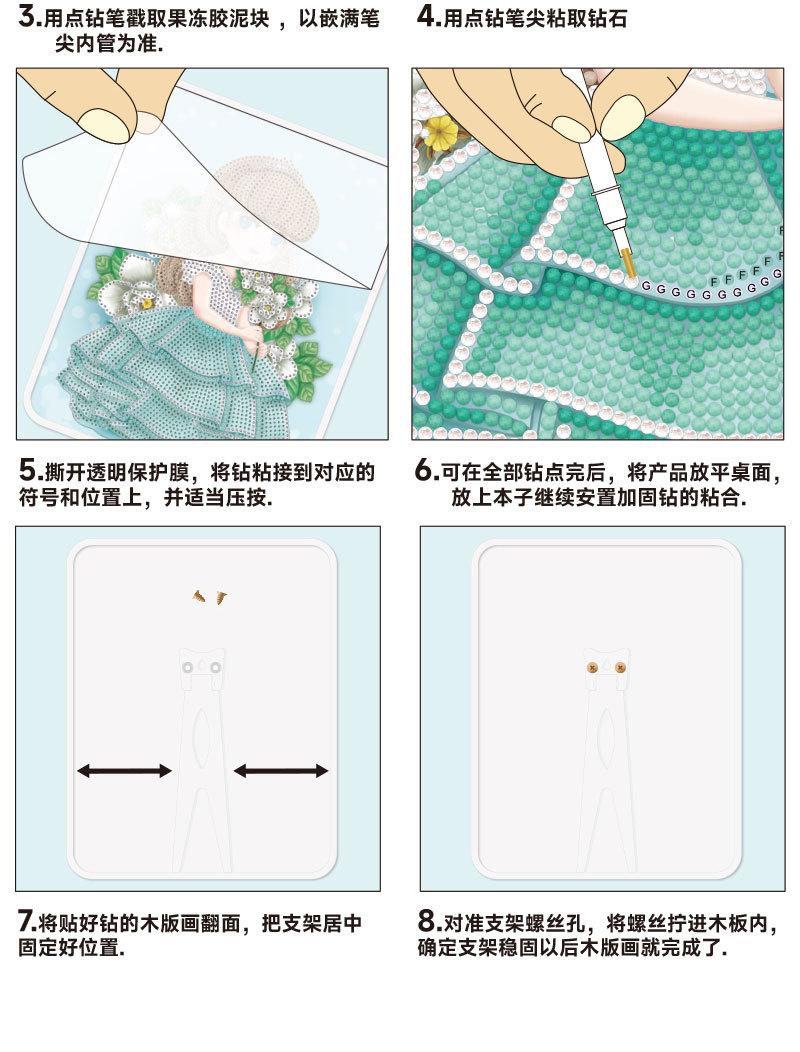 3.用点钻笔戳取果冻胶泥块，以嵌满笔尖内管为准.

4.用点钻笔尖粘取钻石

F F F F F F
G G G G G G G G G G

5.撕开透明保护膜，将钻粘接到对应的符号和位置上，并适当压按.

6.可在全部钻点完后，将产品放平桌面，放上本子继续安置加固钻的粘合.

7.将贴好钻的木版画翻面，把支架居中固定好位置.

8.对准支架螺丝孔，将螺丝拧进木板内，确定支架稳固以后木版画就完成了.