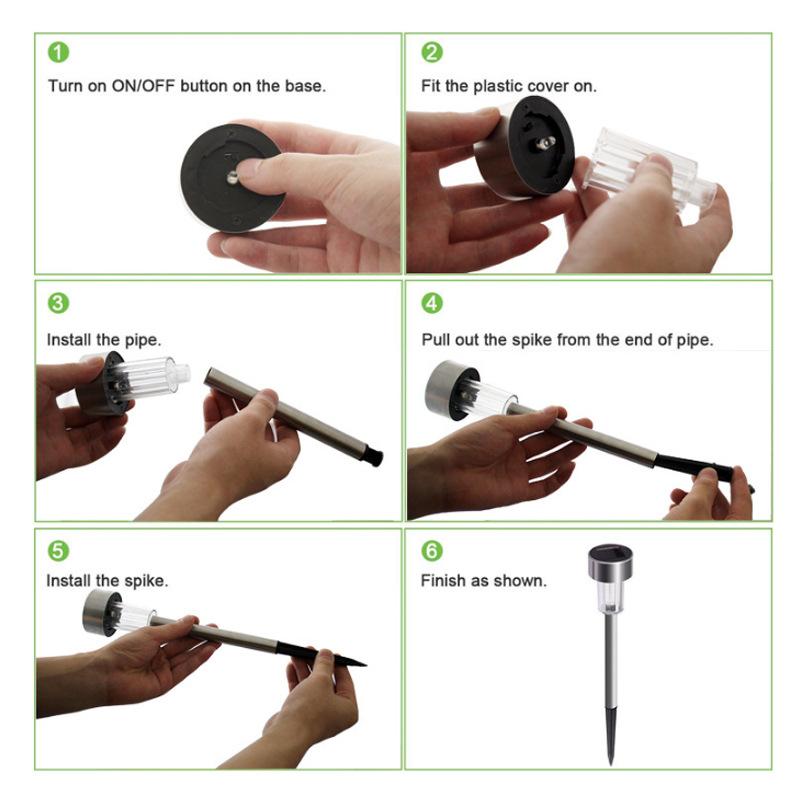 1
Turn on ON/OFF button on the base.

2
Fit the plastic cover on.

3
Install the pipe.

4
Pull out the spike from the end of pipe.

5
Install the spike.

6
Finish as shown.