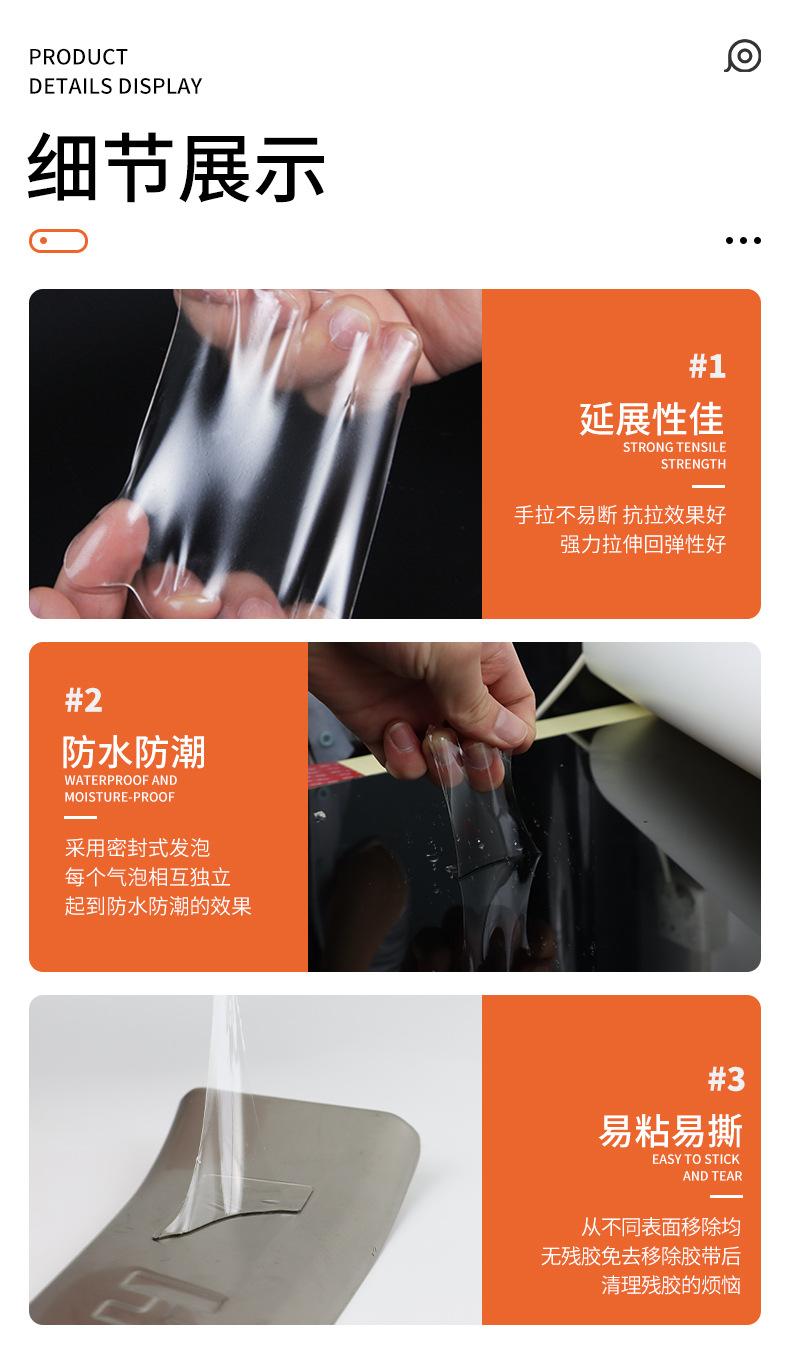 PRODUCT
DETAILS DISPLAY

细节展示

#1
延展性佳
STRONG TENSILE STRENGTH
手拉不易断 抗拉效果好
强力拉伸回弹性好

#2
防水防潮
WATERPROOF AND MOISTURE-PROOF
采用密封式发泡
每个气泡相互独立
起到防水防潮的效果

#3
易粘易撕
EASY TO STICK AND TEAR
从不同表面移除均
无残胶免去移除胶带后
清理残胶的烦恼