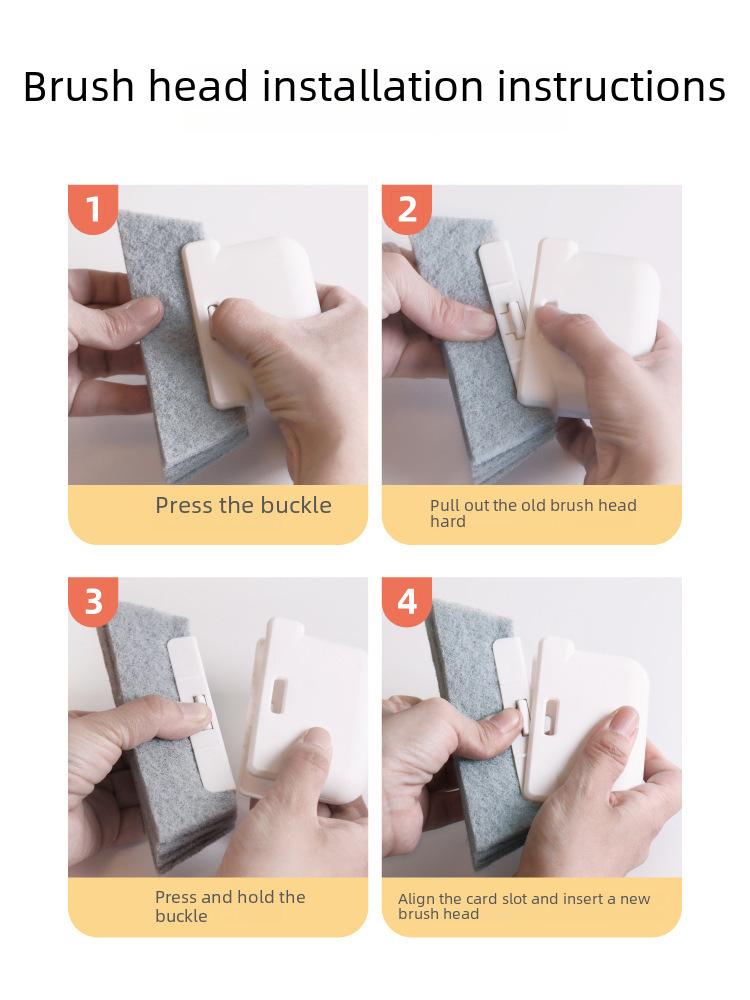 Brush head installation instructions

1

Press the buckle

2

Pull out the old brush head hard

3

Press and hold the buckle

4

Align the card slot and insert a new brush head