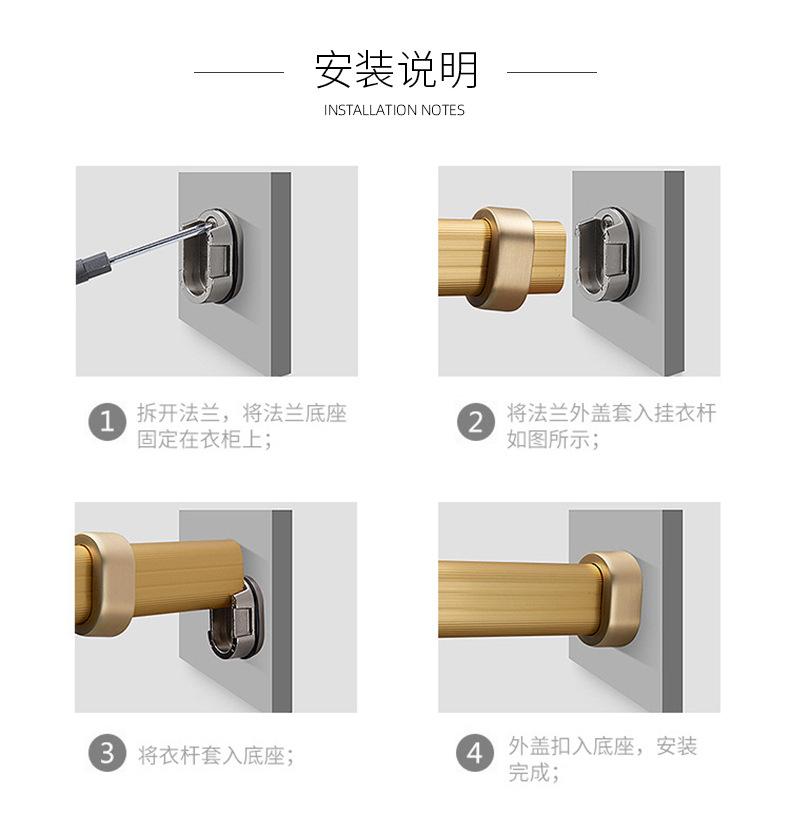 安装说明
INSTALLATION NOTES

1 拆开法兰，将法兰底座固定在衣柜上；

2 将法兰外盖套入挂衣杆如图所示；

3 将衣杆套入底座；

4 外盖扣入底座，安装完成；