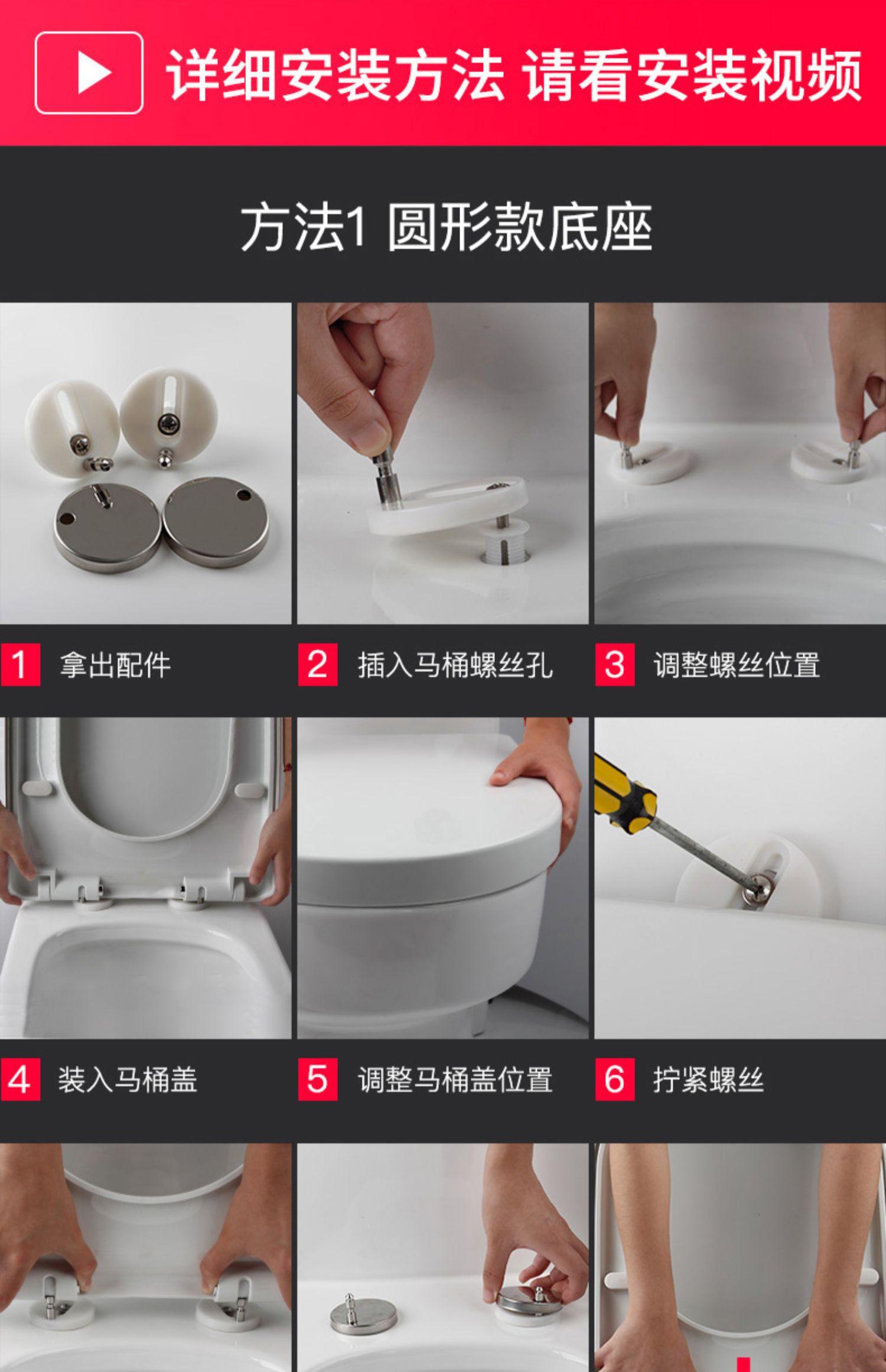 详细安装方法 请看安装视频

方法1 圆形款底座

1 拿出配件

2 插入马桶螺丝孔

3 调整螺丝位置

4 装入马桶盖

5 调整马桶盖位置

6 拧紧螺丝