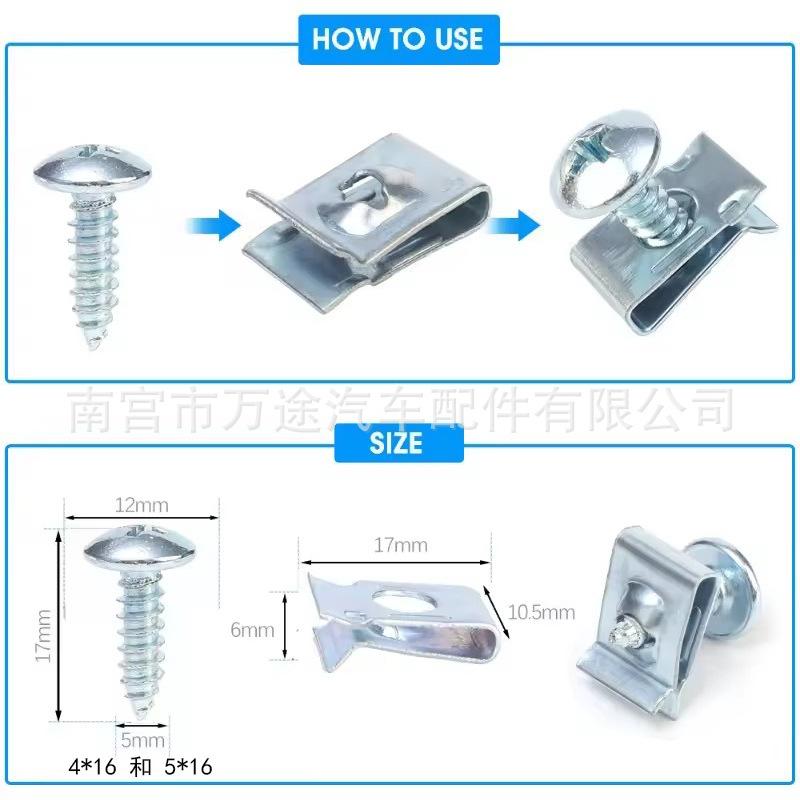 HOW TO USE

南宫市万途汽车配件有限公司

SIZE

12mm

17mm

5mm

4*16 和 5*16

17mm

6mm

10.5mm