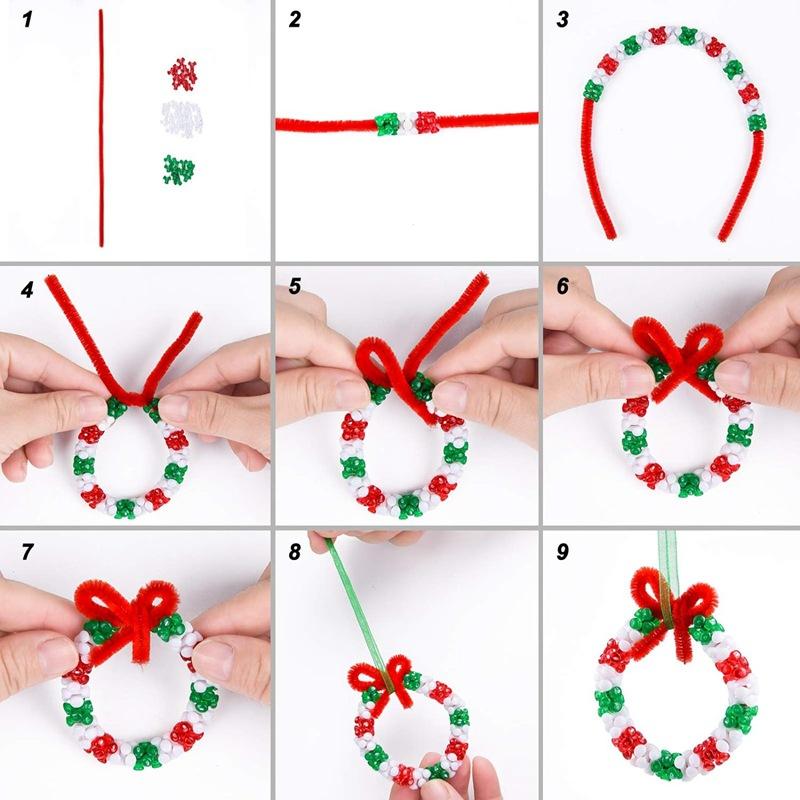 1
2
3
4
5
6
7
8
9