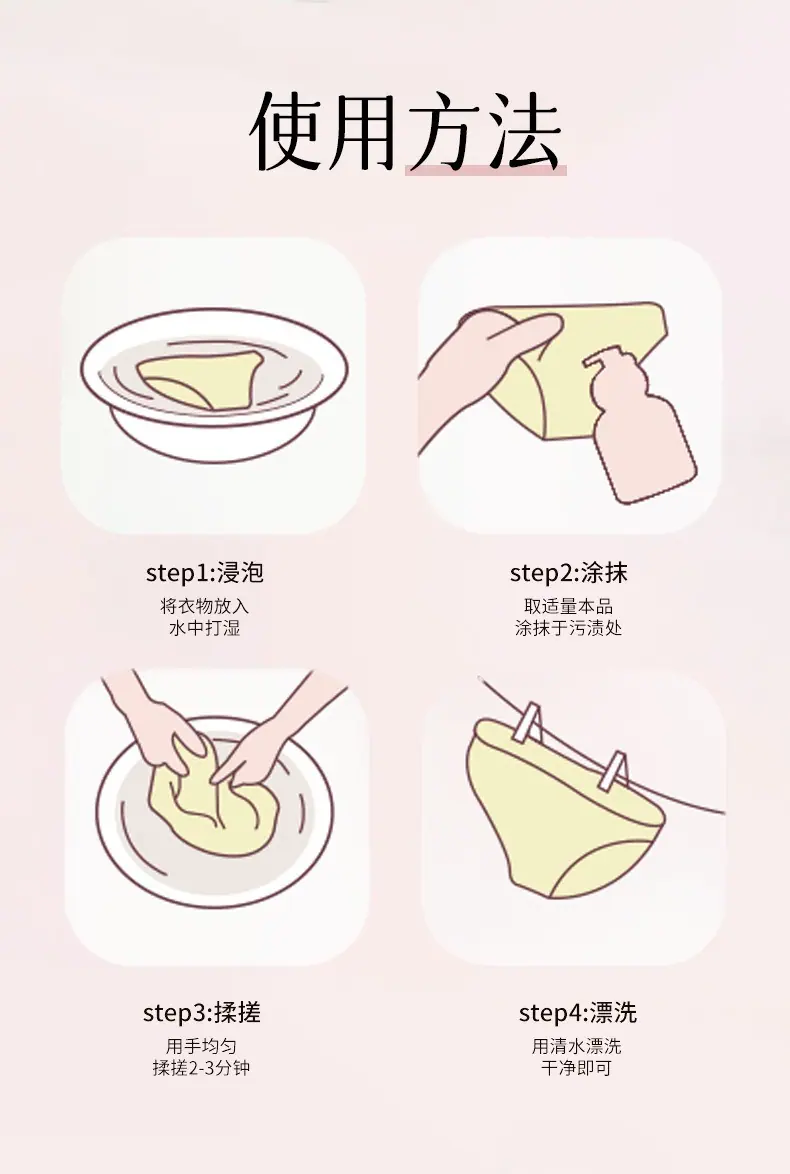 使用方法

step1:浸泡
将衣物放入
水中打湿

step2:涂抹
取适量本品
涂抹于污渍处

step3:揉搓
用手均匀
揉搓2-3分钟

step4:漂洗
用清水漂洗
干净即可