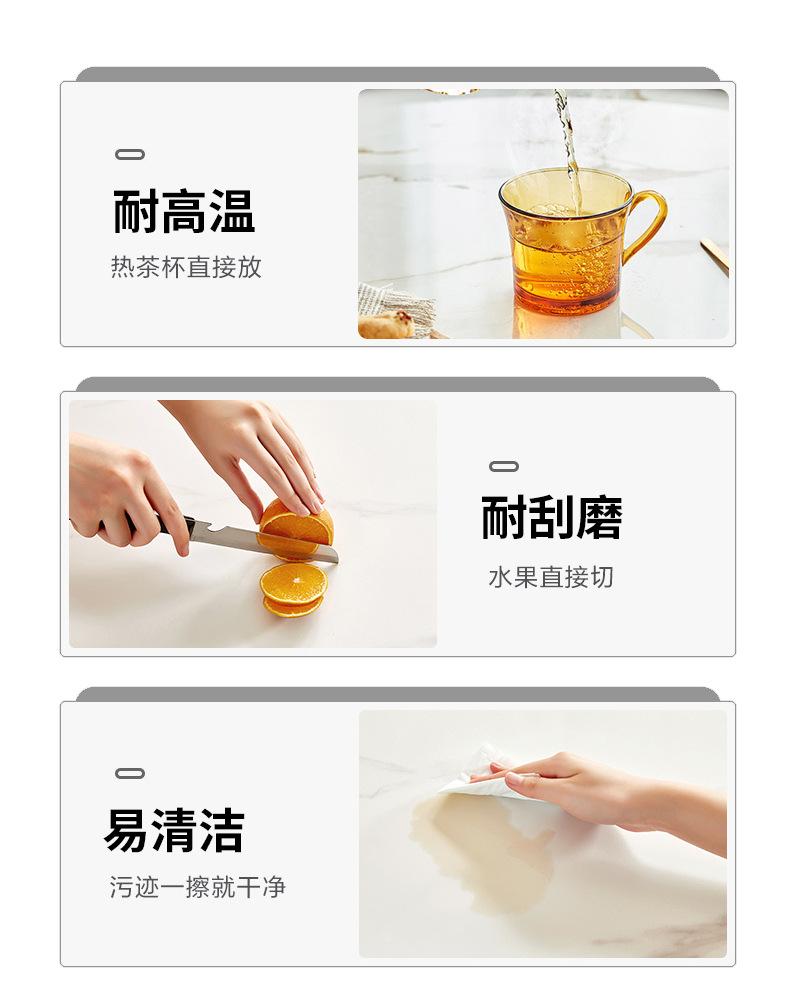 耐高温

热茶杯直接放

耐刮磨

水果直接切

易清洁

污迹一擦就干净