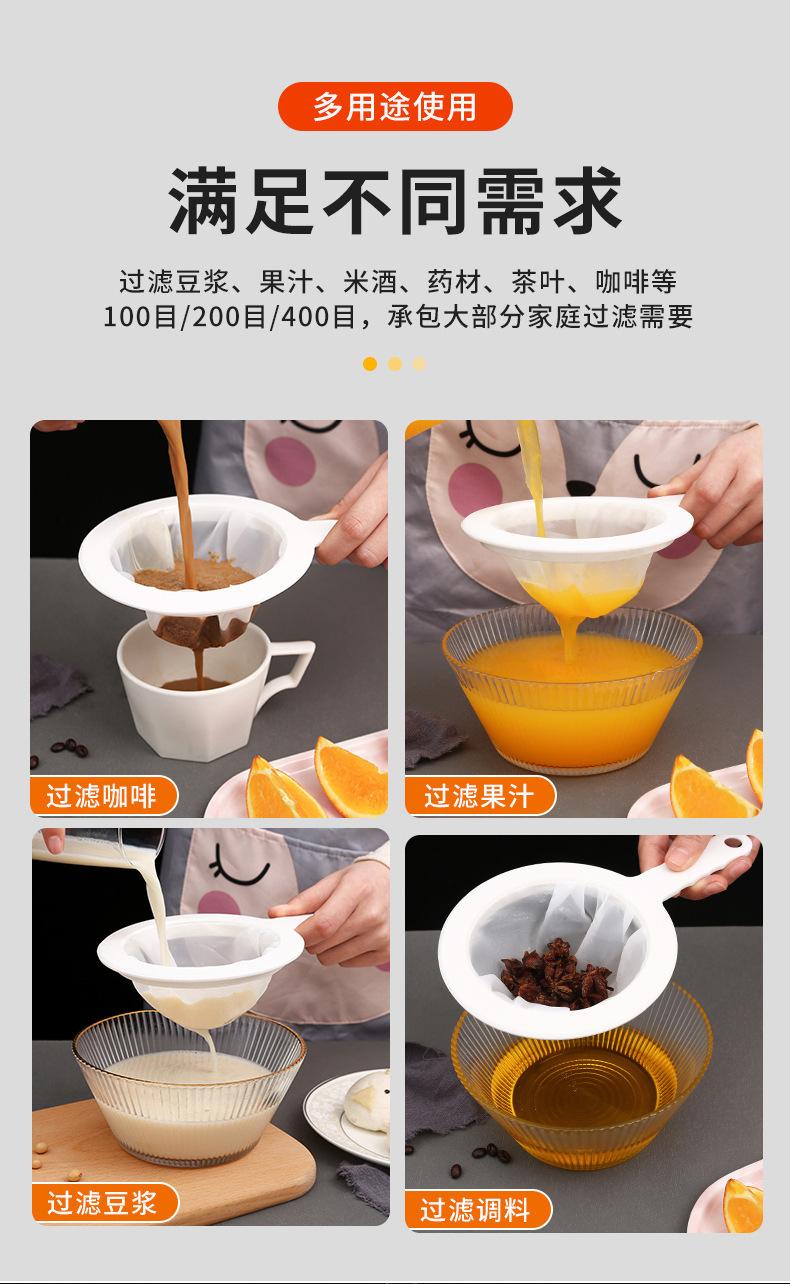 多用途使用

满足不同需求

过滤豆浆、果汁、米酒、药材、茶叶、咖啡等
100目/200目/400目，承包大部分家庭过滤需要

过滤咖啡

过滤果汁

过滤豆浆

过滤调料