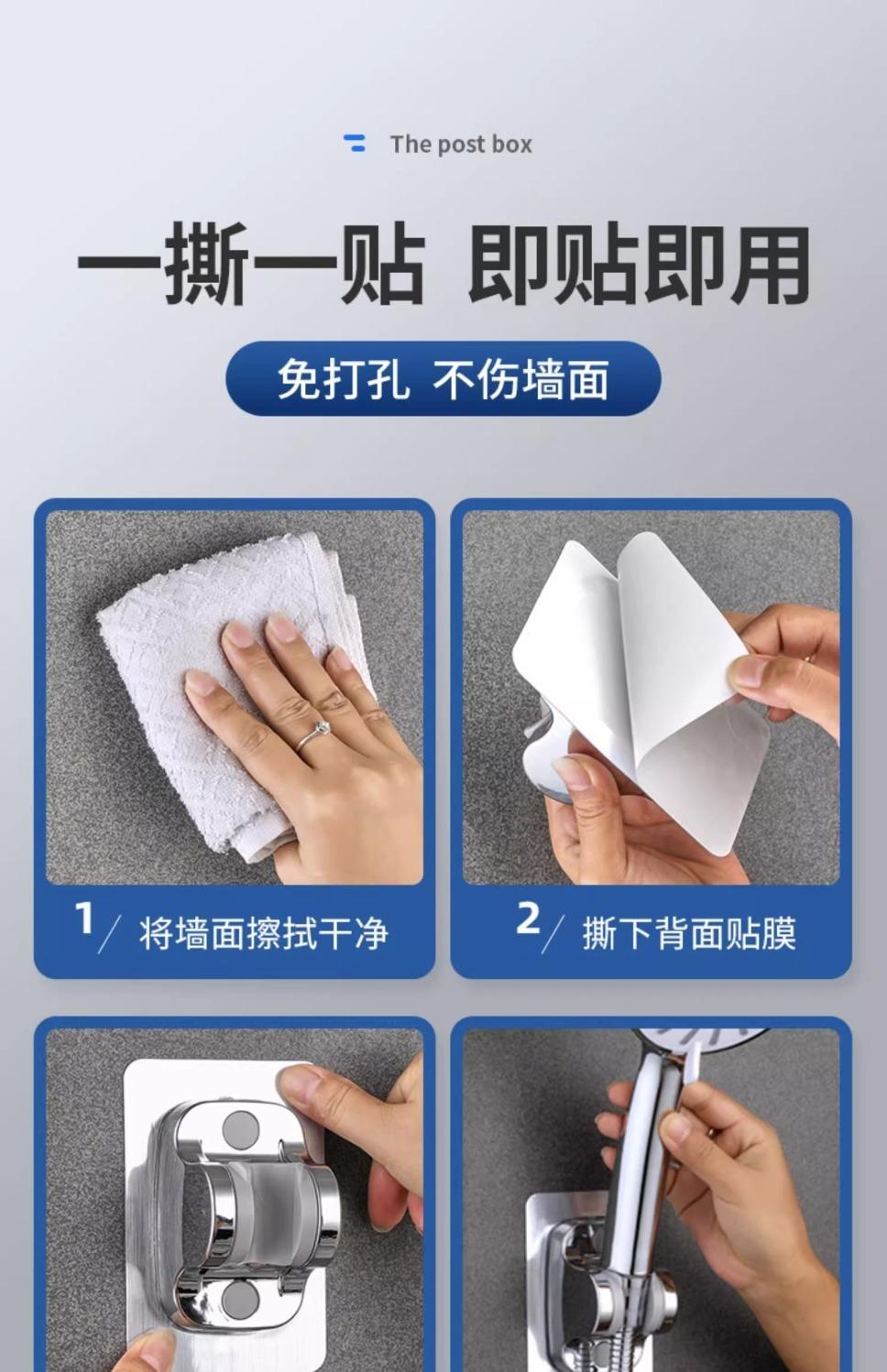 The post box

一撕一贴 即贴即用

免打孔 不伤墙面

1 / 将墙面擦拭干净

2 / 撕下背面贴膜