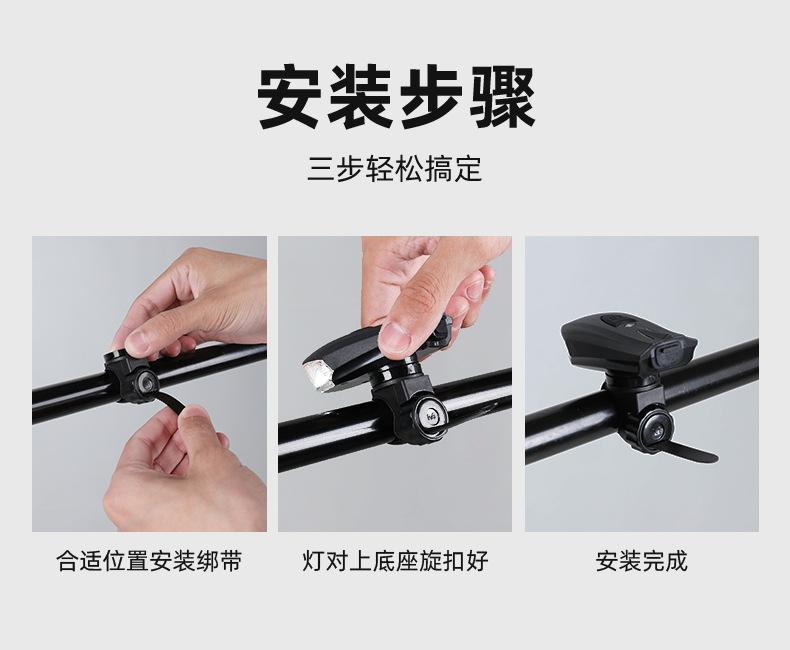 安装步骤

三步轻松搞定

合适位置安装绑带

灯对上底座旋扣好

安装完成