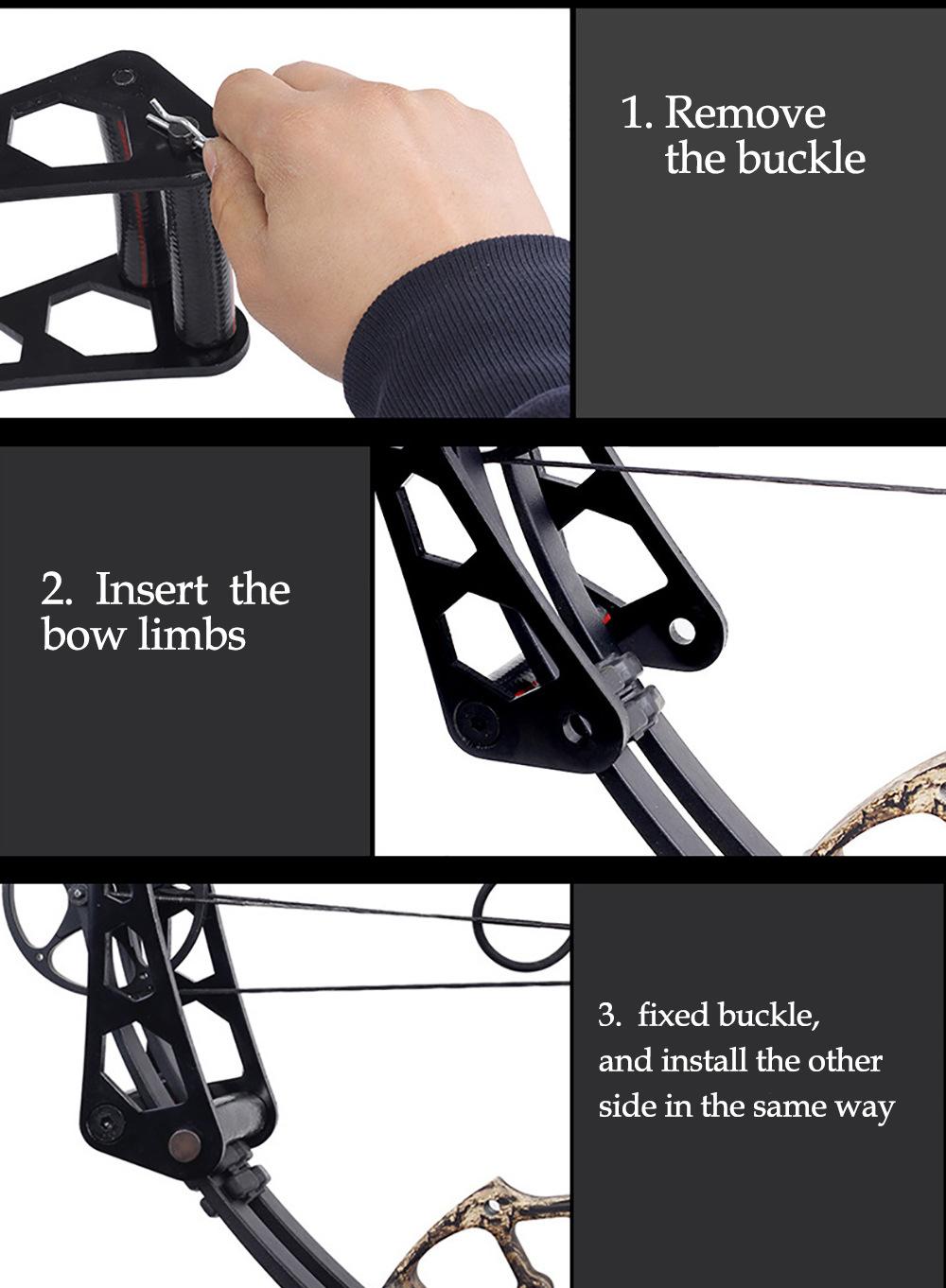 1. Remove the buckle

2. Insert the bow limbs

3. fixed buckle, and install the other side in the same way