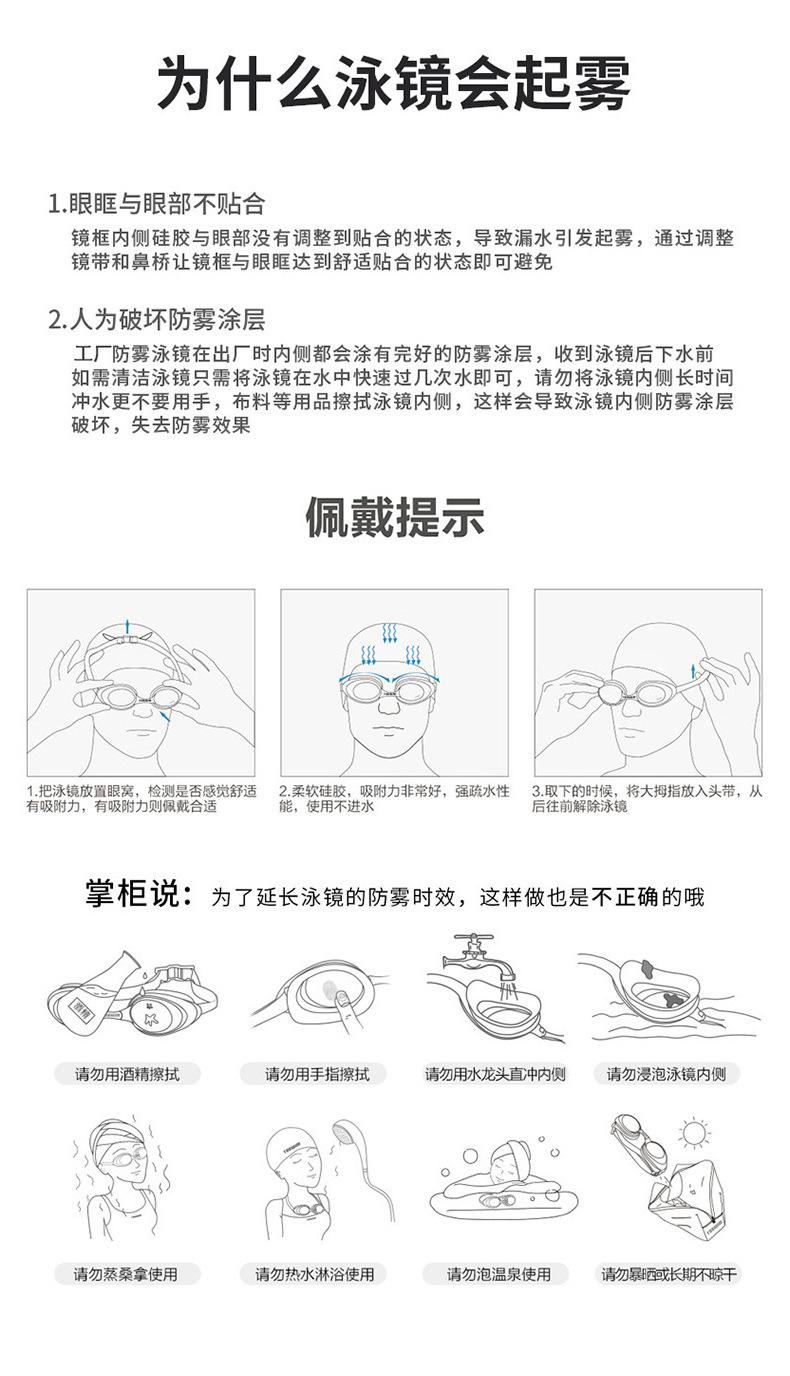 为什么泳镜会起雾

1.眼眶与眼部不贴合
镜框内侧硅胶与眼部没有调整到贴合的状态，导致漏水引发起雾，通过调整镜带和鼻桥让镜框与眼眶达到舒适贴合的状态即可避免

2.人为破坏防雾涂层
工厂防雾泳镜在出厂时内侧都会涂有完好的防雾涂层，收到泳镜后下水前如需清洁泳镜只需将泳镜在水中快速过几次水即可，请勿将泳镜内侧长时间冲水更不要用手，布料等用品擦拭泳镜内侧，这样会导致泳镜内侧防雾涂层破坏，失去防雾效果

佩戴提示

1.把泳镜放置眼窝，检测是否感觉舒适有吸附力，有吸附力则佩戴合适

2.柔软硅胶，吸附力非常好，强疏水性能，使用不进水

3.取下的时候，将大拇指放入头带，从后往前解除泳镜

掌柜说：为了延长泳镜的防雾时效，这样做也是不正确的哦

请勿用酒精擦拭

请勿用手指擦拭

请勿用水龙头直冲内侧

请勿浸泡泳镜内侧

请勿蒸桑拿使用

请勿热水淋浴使用

请勿泡温泉使用

请勿暴晒或长期不晾干