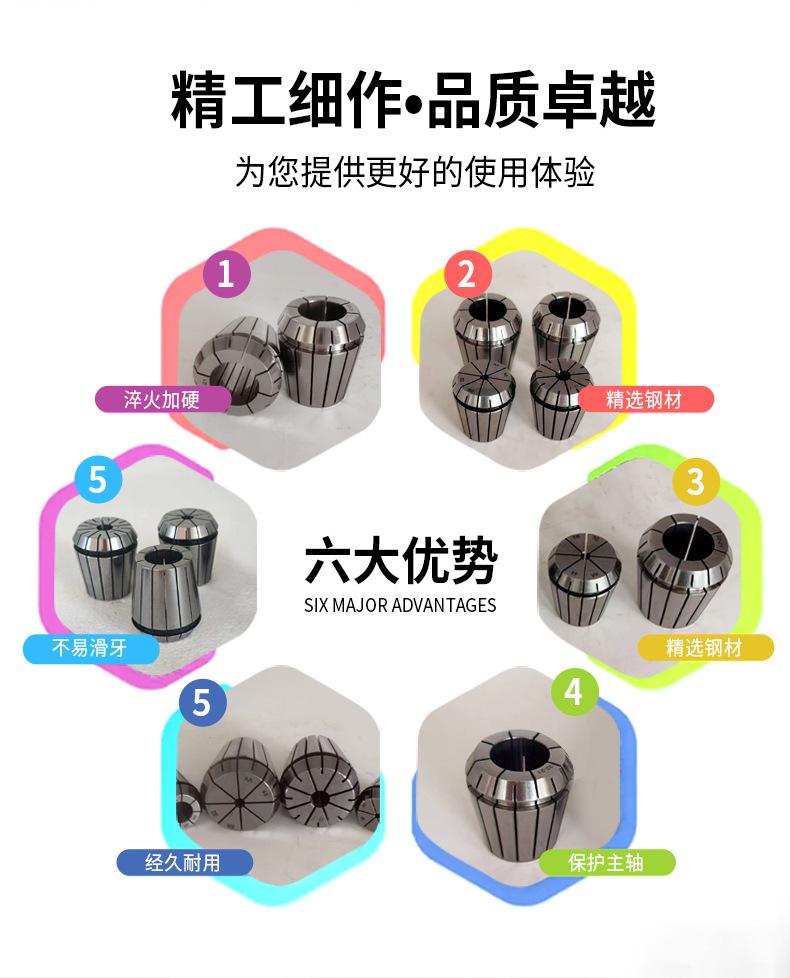 精工细作•品质卓越

为您提供更好的使用体验

1
淬火加硬

2
精选钢材

5
不易滑牙

六大优势
SIX MAJOR ADVANTAGES

3
精选钢材

5
经久耐用

4
保护主轴