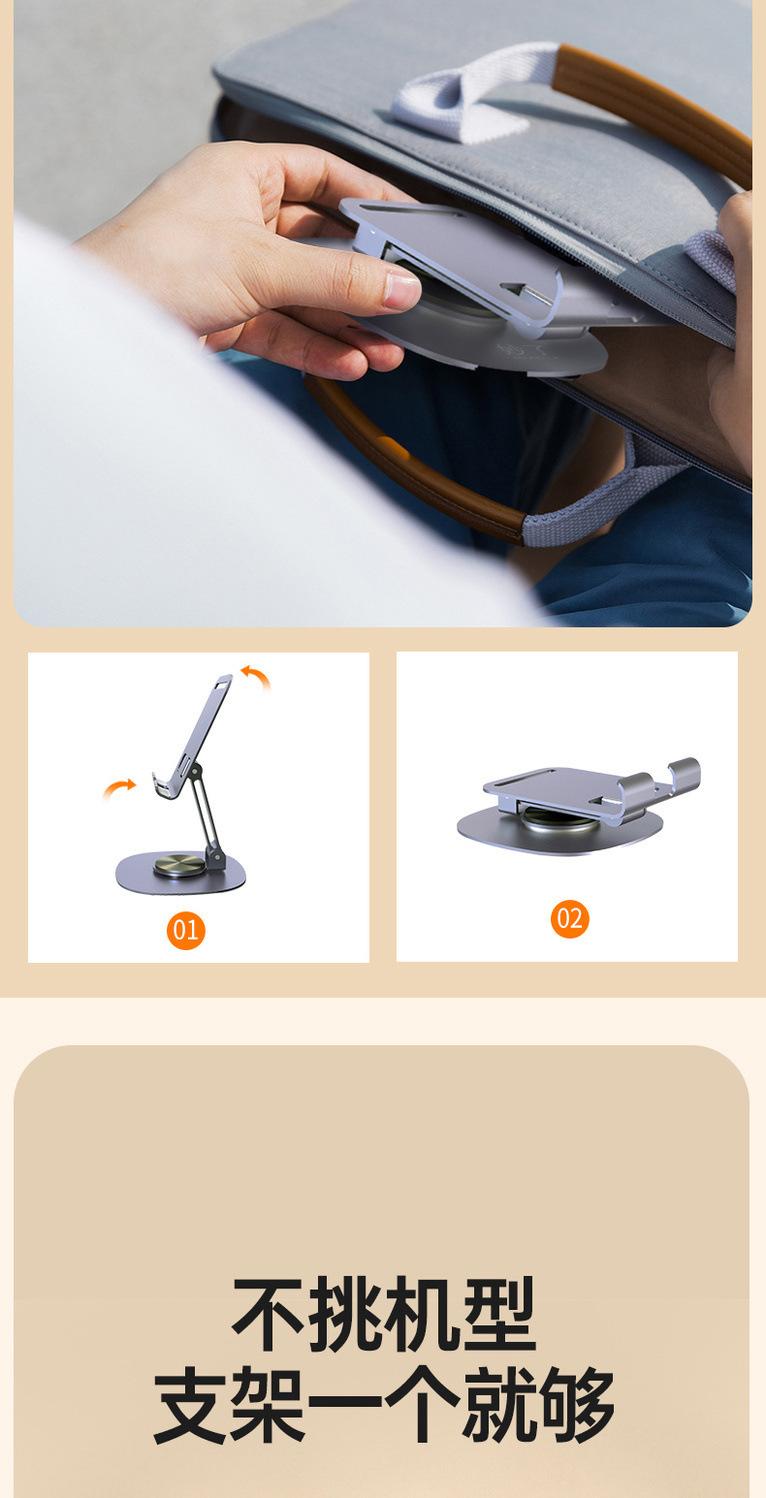 01

02

不挑机型
支架一个就够