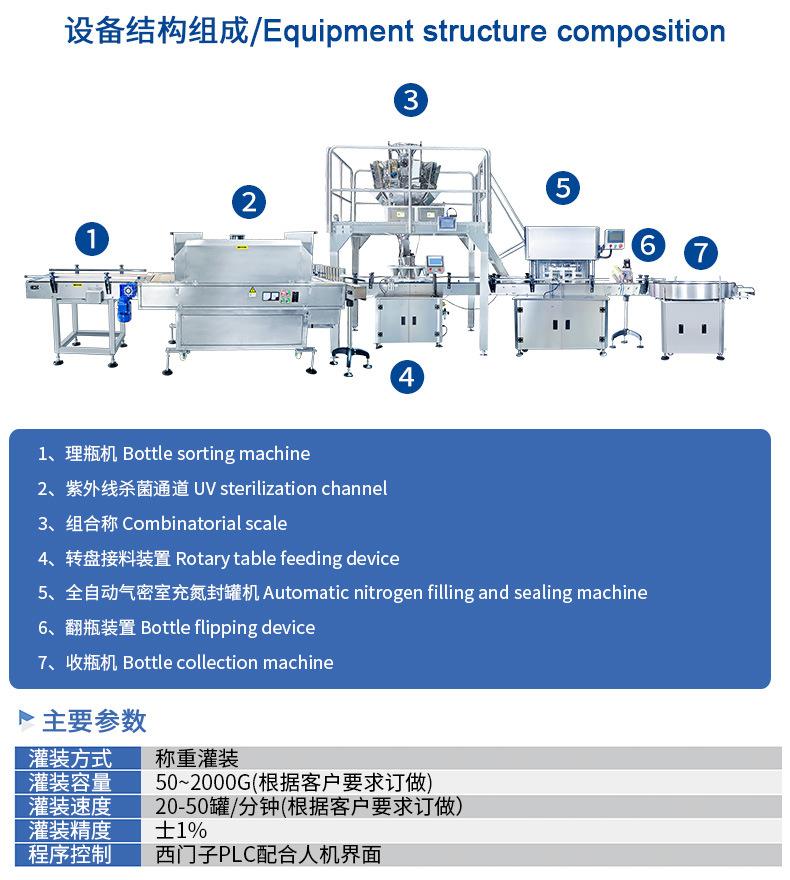 设备结构组成/Equipment structure composition

3
2
5
1
6
7
4

1、理瓶机 Bottle sorting machine
2、紫外线杀菌通道 UV sterilization channel
3、组合称 Combinatorial scale
4、转盘接料装置 Rotary table feeding device
5、全自动气密室充氮封罐机 Automatic nitrogen filling and sealing machine
6、翻瓶装置 Bottle flipping device
7、收瓶机 Bottle collection machine

主要参数

| 灌装方式 | 称重灌装 |
|---|---|
| 灌装容量 | 50~2000G(根据客户要求订做) |
| 灌装速度 | 20-50罐/分钟(根据客户要求订做) |
| 灌装精度 | 士1% |
| 程序控制 | 西门子PLC配合人机界面 |