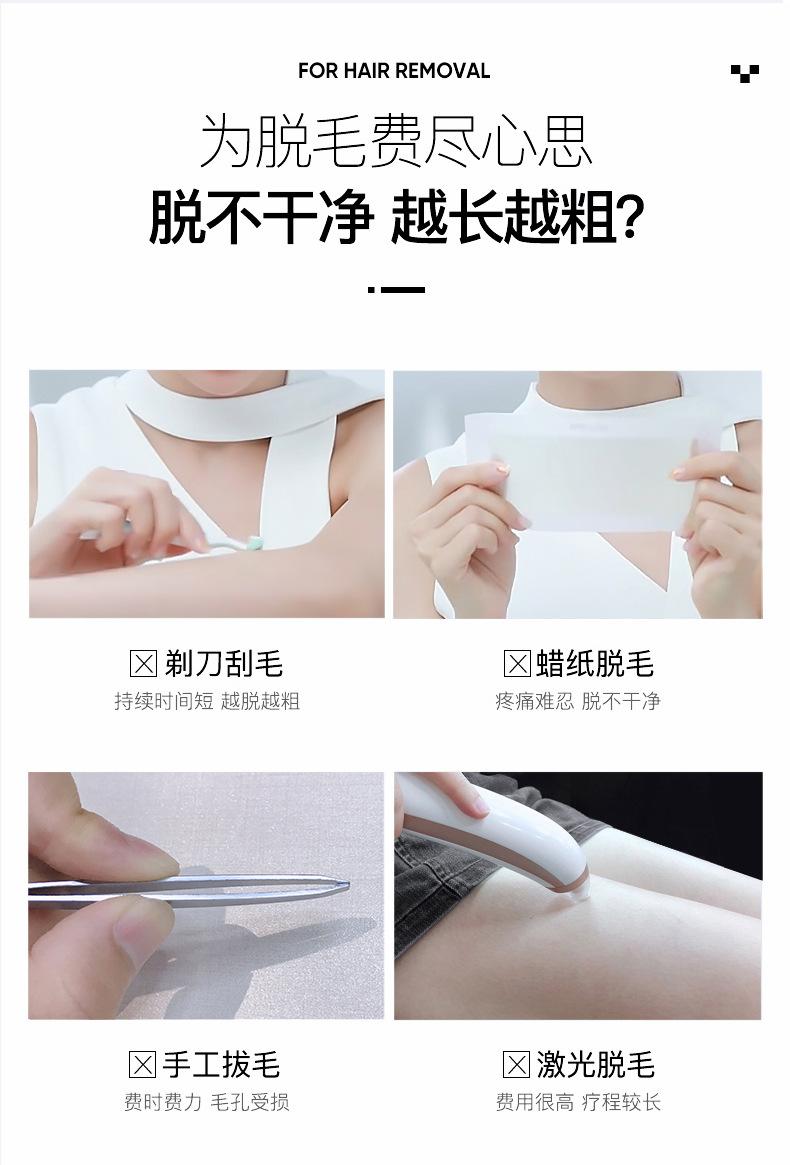 FOR HAIR REMOVAL

为脱毛费尽心思
脱不干净 越长越粗?

☒ 剃刀刮毛
持续时间短 越脱越粗

☒ 蜡纸脱毛
疼痛难忍 脱不干净

☒ 手工拔毛
费时费力 毛孔受损

☒ 激光脱毛
费用很高 疗程较长