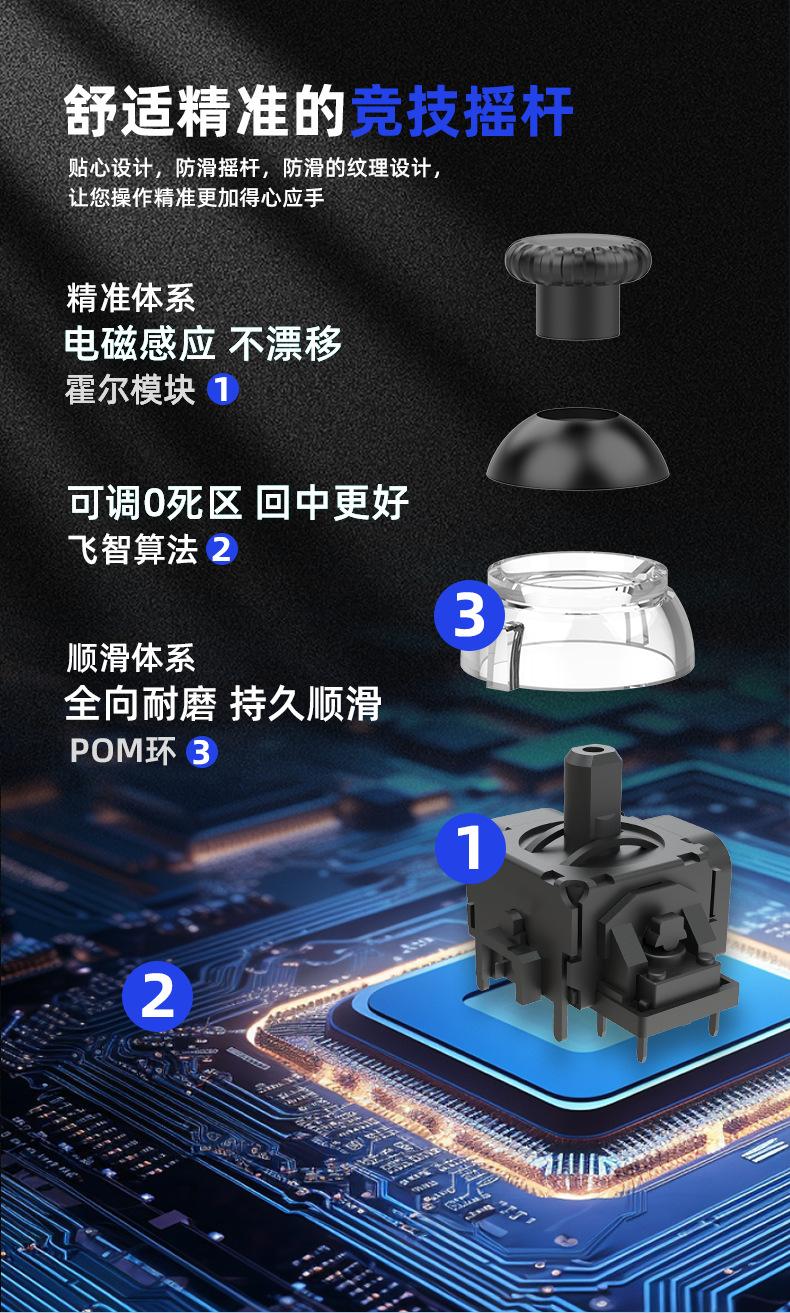 舒适精准的竞技摇杆

贴心设计，防滑摇杆，防滑的纹理设计，让您操作精准更加得心应手

精准体系
电磁感应 不漂移
霍尔模块 1

可调0死区 回中更好
飞智算法 2

顺滑体系
全向耐磨 持久顺滑
POM环 3

3

1

2