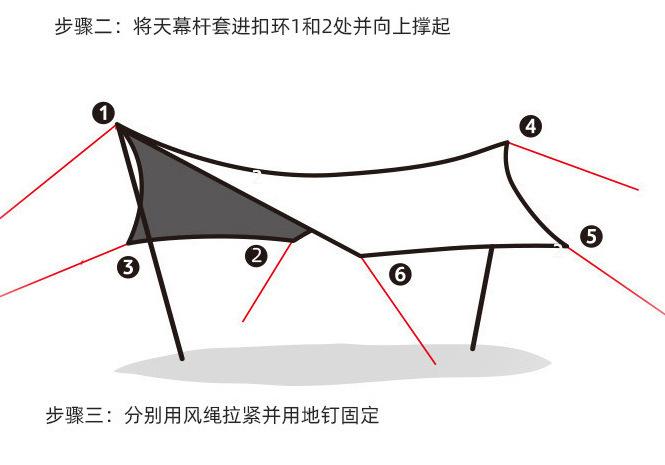 步骤二：将天幕杆套进扣环1和2处并向上撑起

1

4

5

3

2

6

步骤三：分别用风绳拉紧并用地钉固定