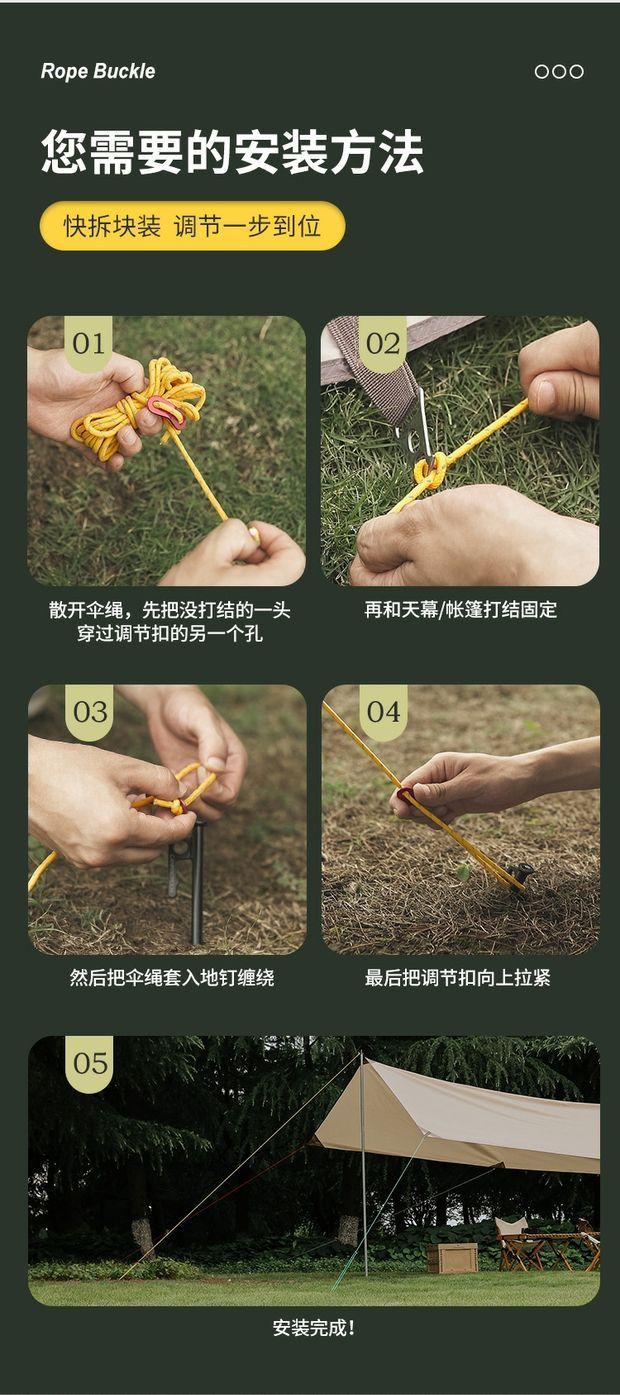 Rope Buckle

您需要的安装方法

快拆块装 调节一步到位

01

散开伞绳，先把没打结的一头穿过调节扣的另一个孔

02

再和天幕/帐篷打结固定

03

然后把伞绳套入地钉缠绕

04

最后把调节扣向上拉紧

05

安装完成！