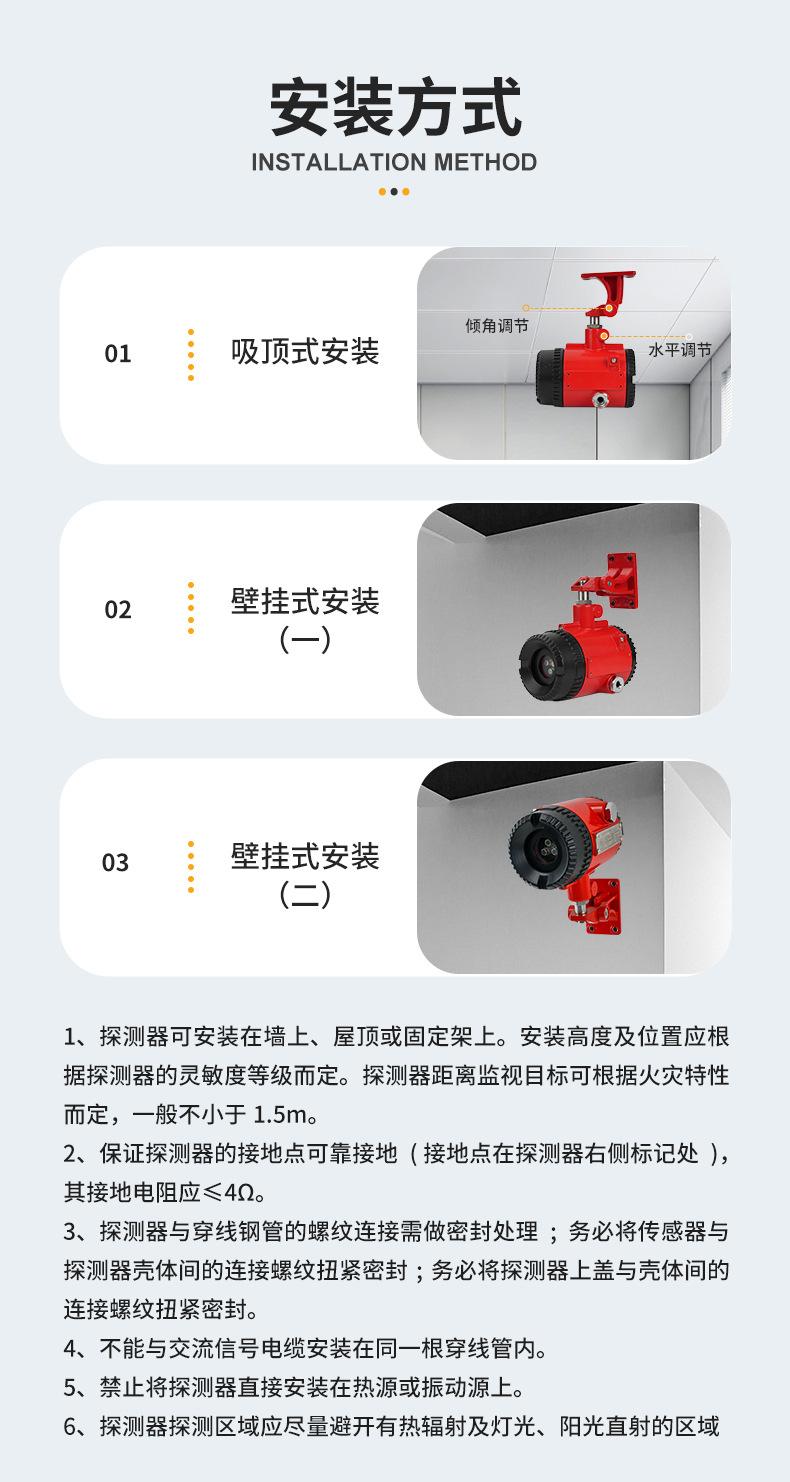 安装方式
INSTALLATION METHOD

01 吸顶式安装

倾角调节
水平调节

02 壁挂式安装（一）

03 壁挂式安装（二）

1、探测器可安装在墙上、屋顶或固定架上。安装高度及位置应根据探测器的灵敏度等级而定。探测器距离监视目标可根据火灾特性而定，一般不小于 1.5m。

2、保证探测器的接地点可靠接地（接地点在探测器右侧标记处），其接地电阻应≤4Ω。

3、探测器与穿线钢管的螺纹连接需做密封处理；务必将传感器与探测器壳体间的连接螺纹扭紧密封；务必将探测器上盖与壳体间的连接螺纹扭紧密封。

4、不能与交流信号电缆安装在同一根穿线管内。

5、禁止将探测器直接安装在热源或振动源上。

6、探测器探测区域应尽量避开有热辐射及灯光、阳光直射的区域