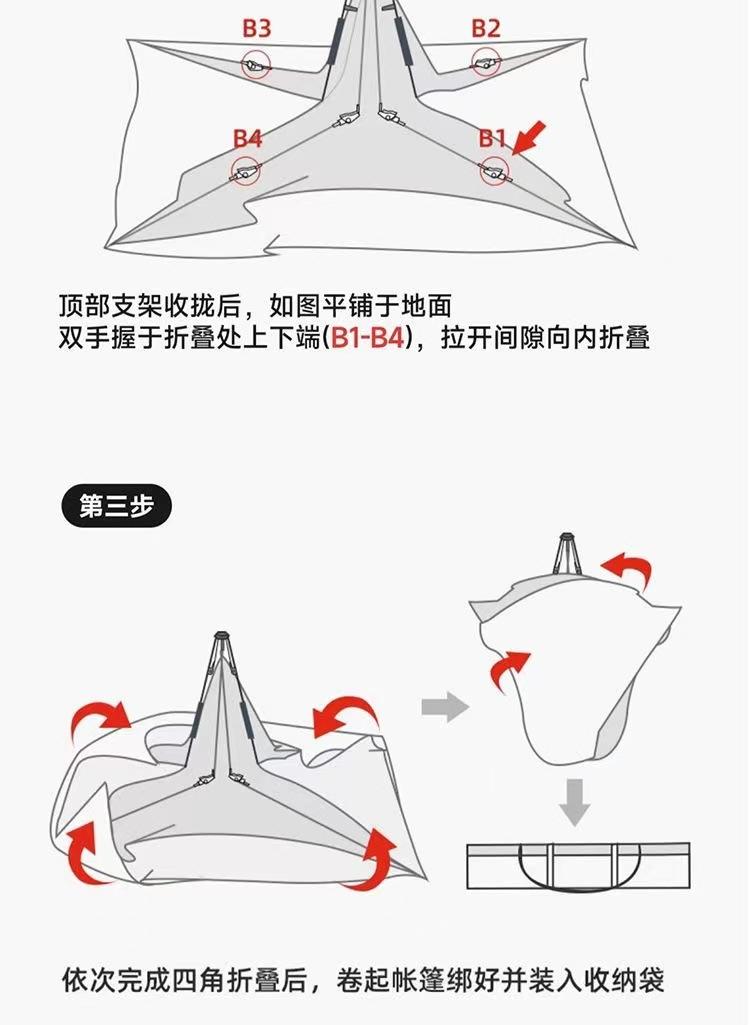 B3
B2
B4
B1

顶部支架收拢后，如图平铺于地面
双手握于折叠处上下端(B1-B4)，拉开间隙向内折叠

第三步

依次完成四角折叠后，卷起帐篷绑好并装入收纳袋