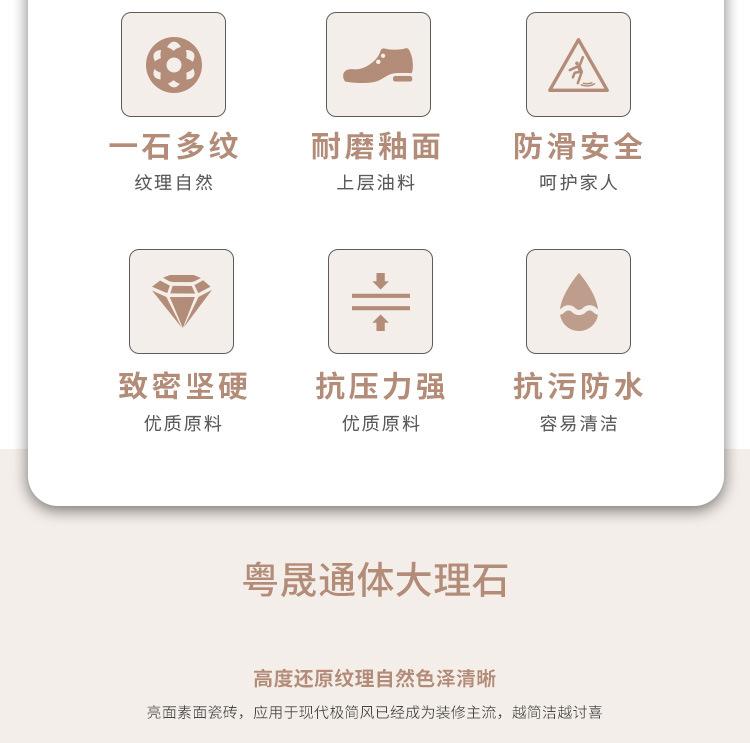 一石多纹
纹理自然

耐磨釉面
上层油料

防滑安全
呵护家人

致密坚硬
优质原料

抗压力强
优质原料

抗污防水
容易清洁

粤晟通体大理石

高度还原纹理自然色泽清晰

亮面素面瓷砖，应用于现代极简风已经成为装修主流，越简洁越讨喜