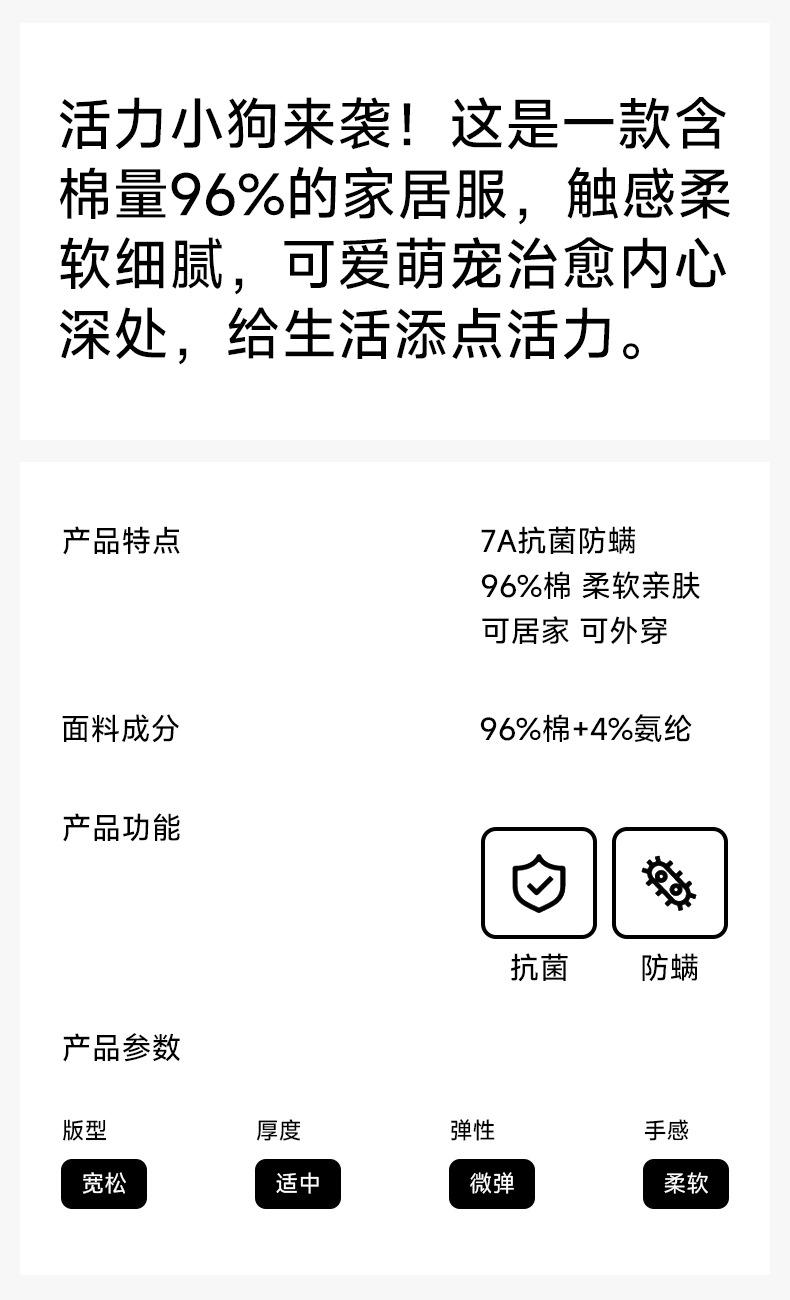 活力小狗来袭！这是一款含棉量96%的家居服，触感柔软细腻，可爱萌宠治愈内心深处，给生活添点活力。

产品特点

7A抗菌防螨
96%棉 柔软亲肤
可居家 可外穿

面料成分

96%棉+4%氨纶

产品功能

抗菌

防螨

产品参数

版型
宽松

厚度
适中

弹性
微弹

手感
柔软