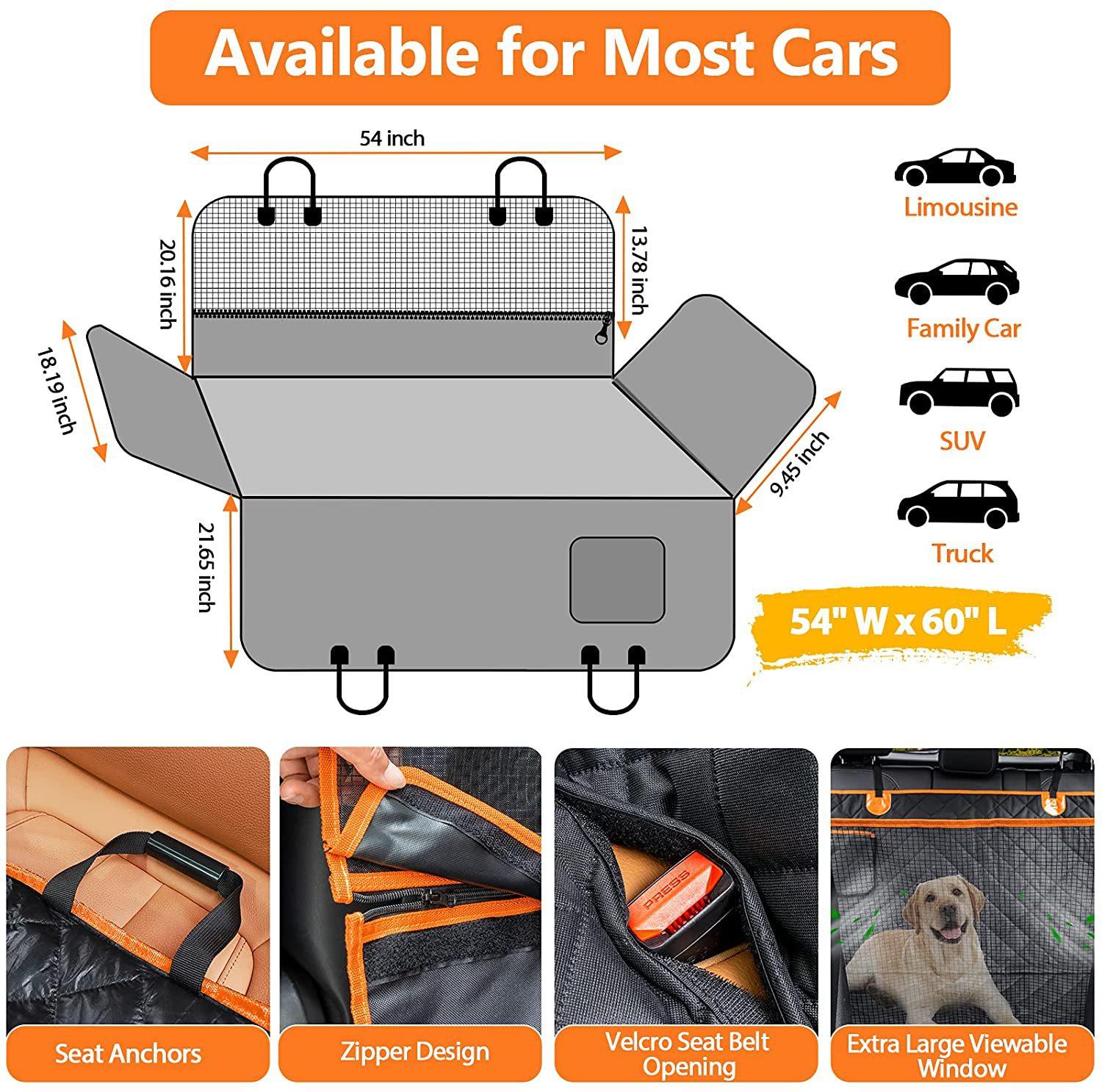 Available for Most Cars

54 inch

20.16 inch

13.78 inch

18.19 inch

9.45 inch

21.65 inch

Limousine

Family Car

SUV

Truck

54" W x 60" L

PRESS

Seat Anchors

Zipper Design

Velcro Seat Belt Opening

Extra Large Viewable Window